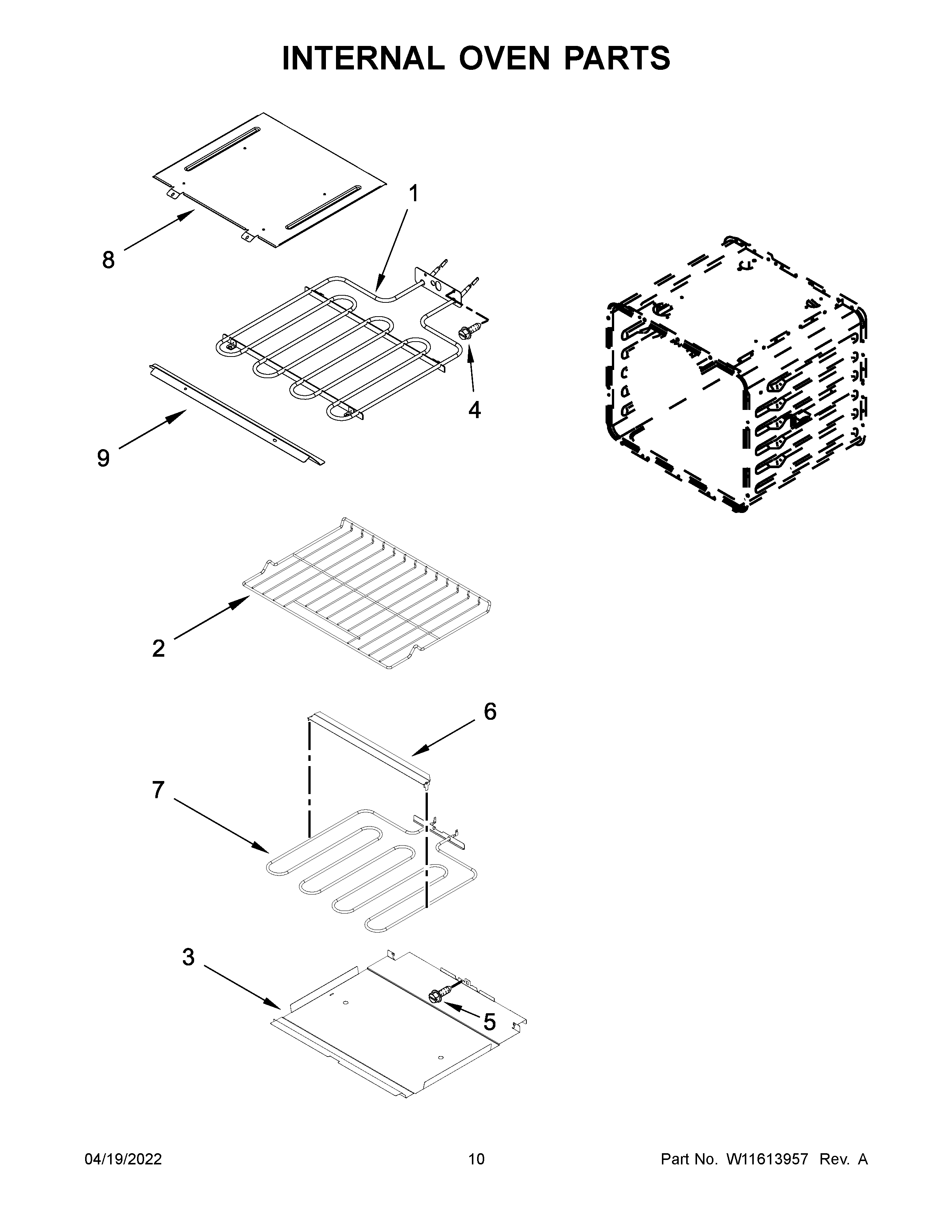 INTERNAL OVEN PARTS

1

8

4

9

2

6

7

3

5

04/19/2022 10 Part No. W11613957 Rev. A