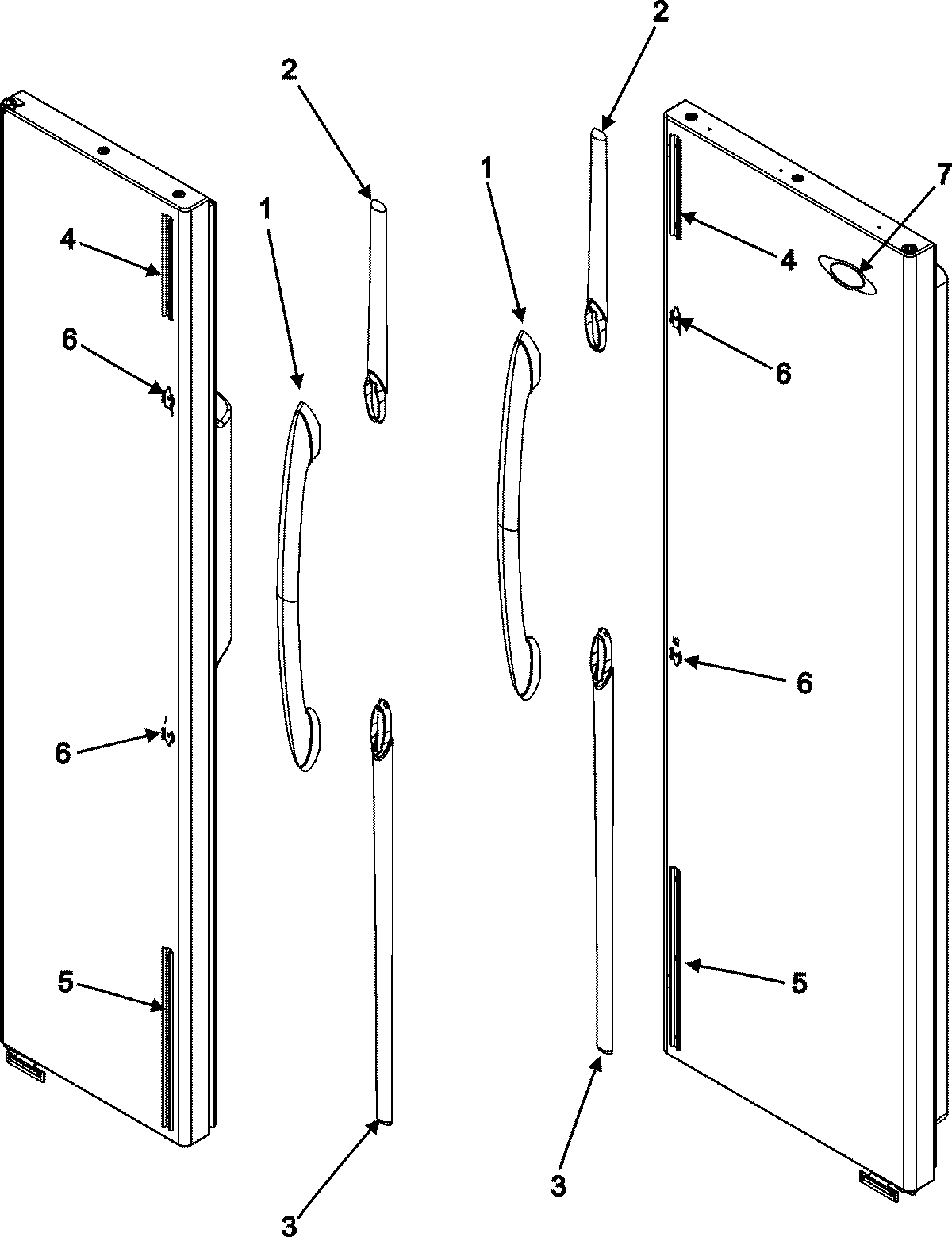 2
2
1
1
7
4
4
6
6
6
6
5
5
3
3