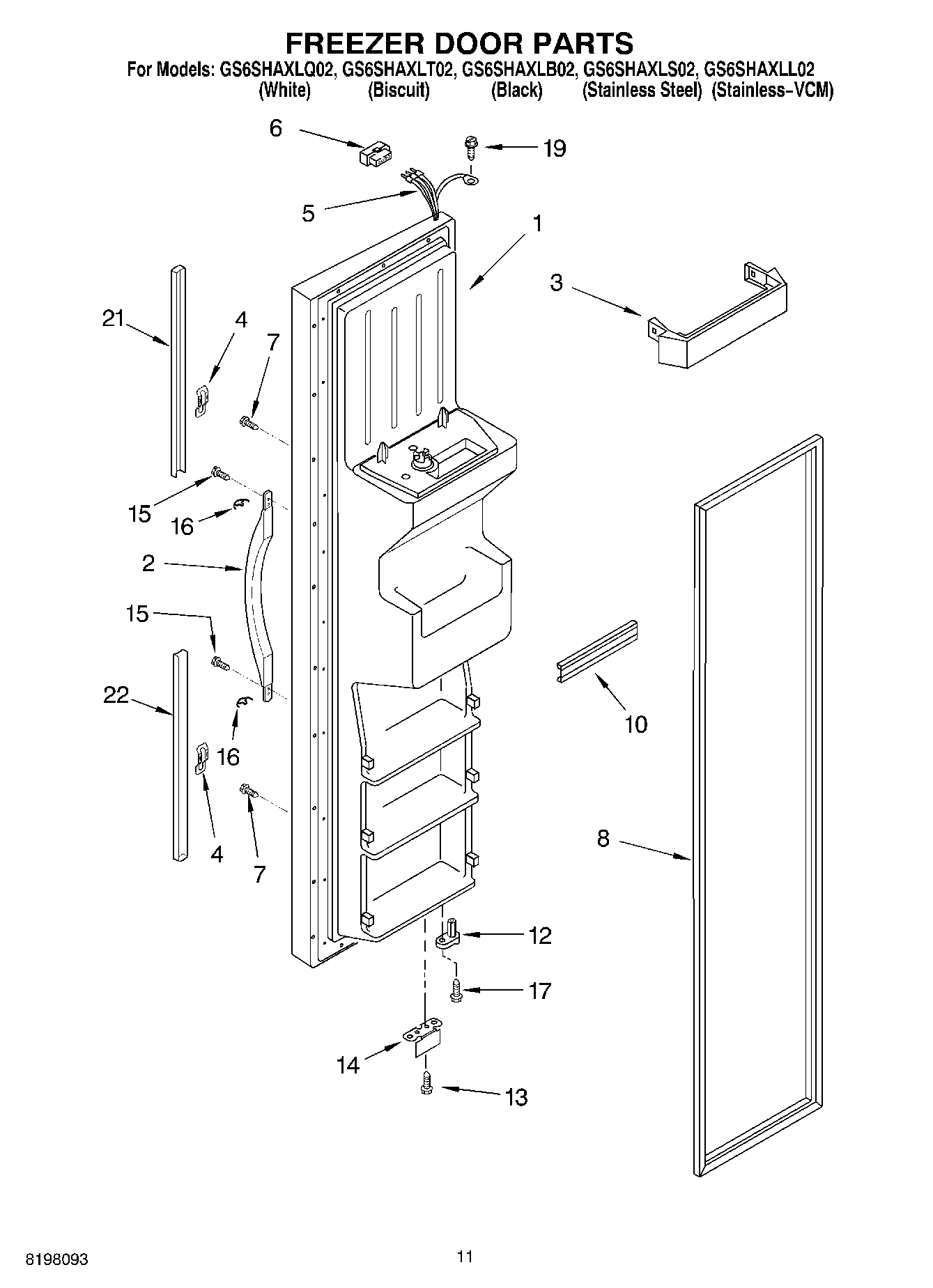 FREEZER DOOR PARTS

For Models: GS6SHAXLQ02, GS6SHAXLT02, GS6SHAXLB02, GS6SHAXLS02, GS6SHAXLL02
(White) (Biscuit) (Black) (Stainless Steel) (Stainless-VCM)

6
19
5
1
3
21
4
7
15
16
2
15
22
16
4
7
10
8
12
17
14
13

8198093

11