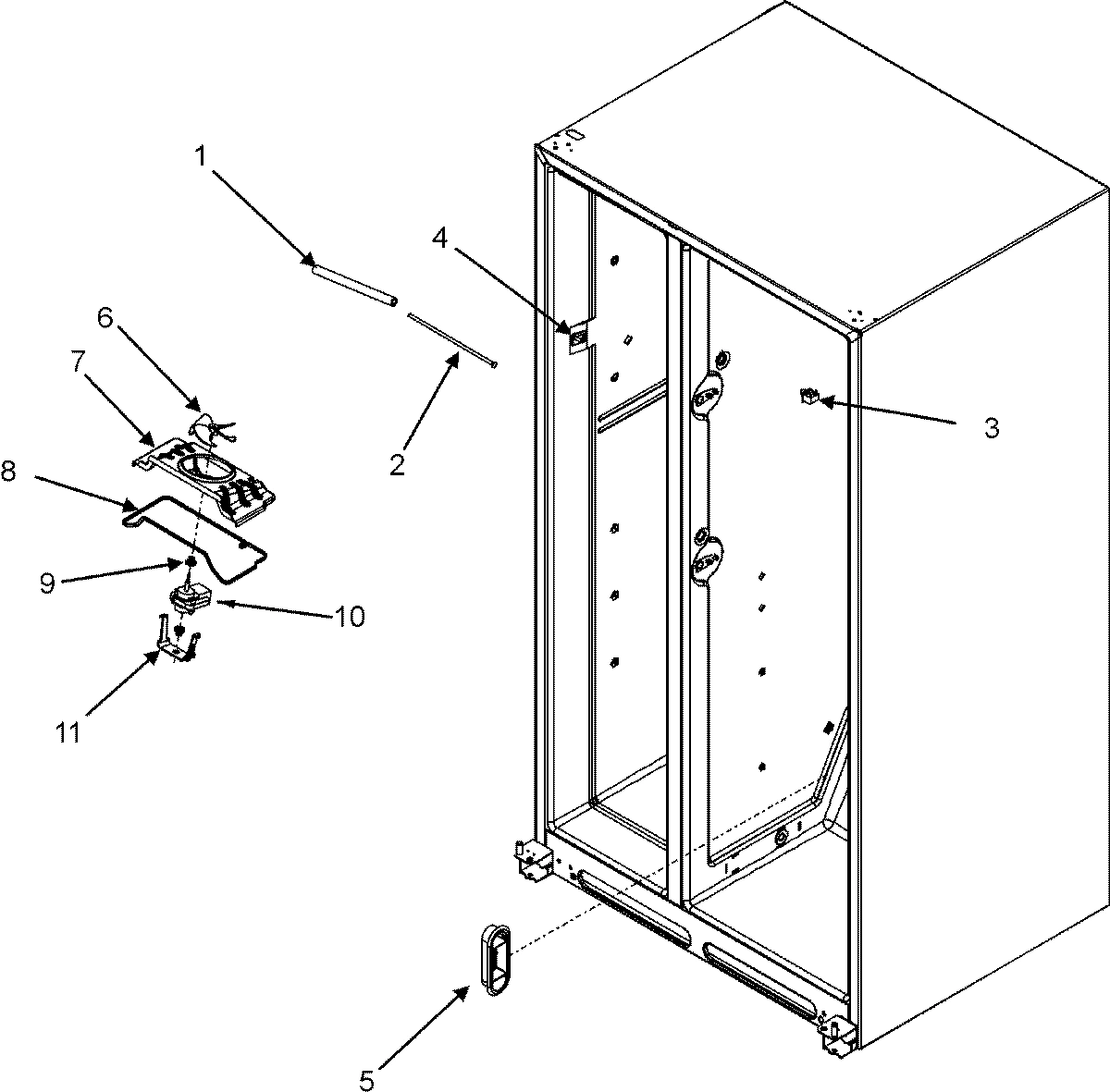 1
4
6
7
2
3
8
9
10
11
5