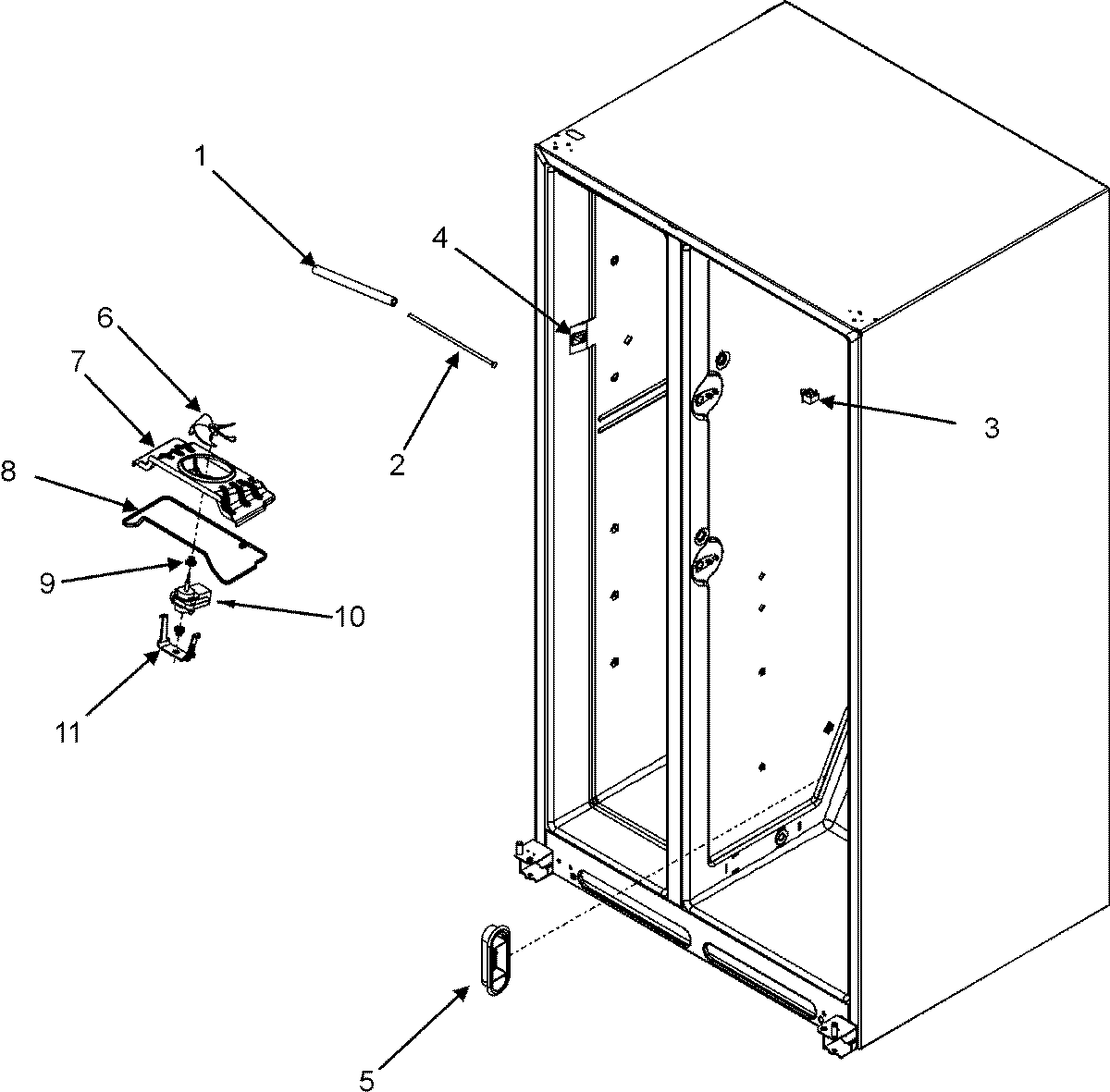 1
4
6
7
2
3
8
9
10
11
5