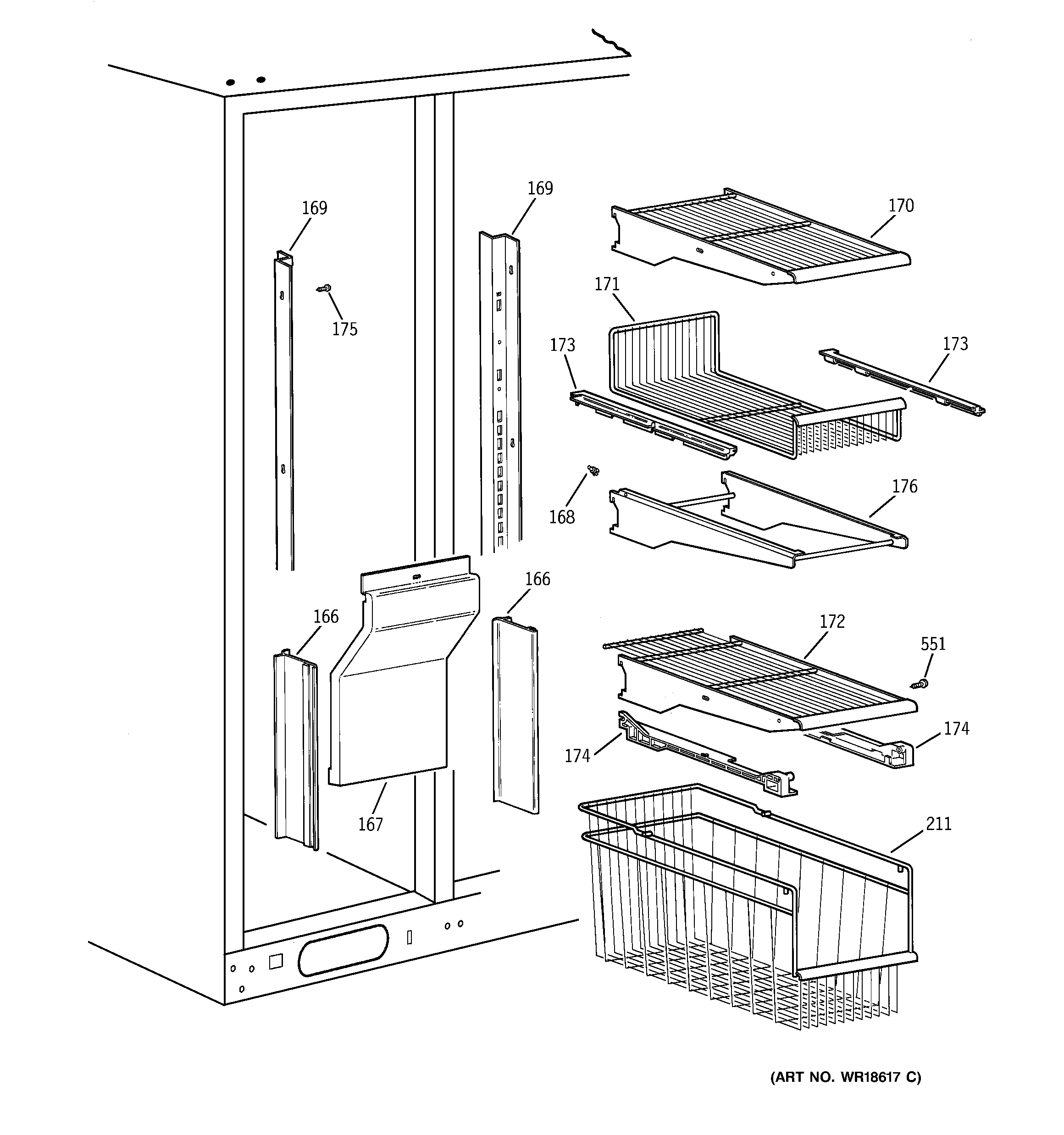 169

169

170

175

171

173

173

168

176

166

166

172

551

174

174

167

211

(ART NO. WR18617 C)