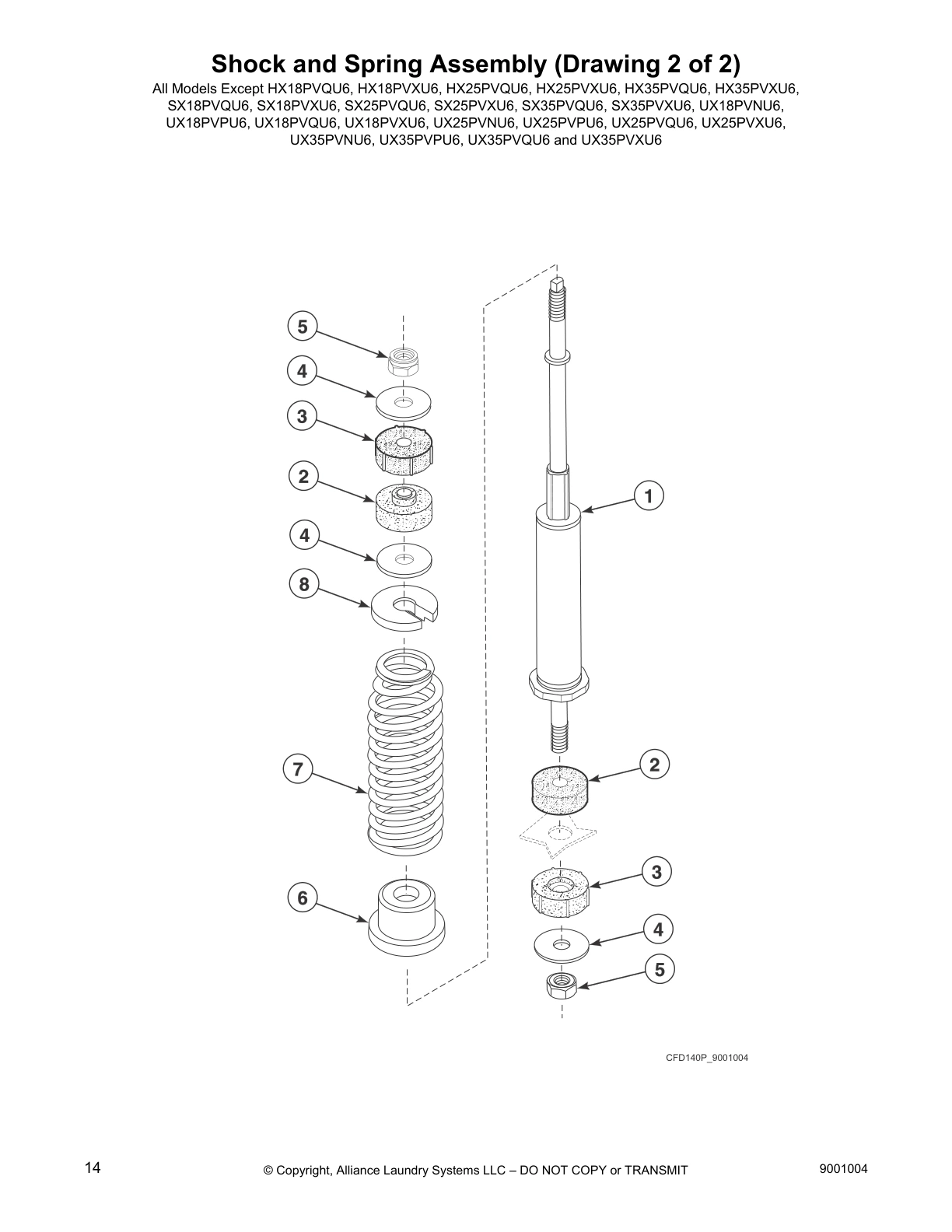 Shock and Spring Assembly (Drawing 2 of 2)

All Models Except HX18PVQU6, HX18PVXU6, HX25PVQU6, HX25PVXU6, HX35PVQU6, HX35PVXU6, SX18PVQU6, SX18PVXU6, SX25PVQU6, SX25PVXU6, SX35PVQU6, SX35PVXU6, UX18PVNU6, UX18PVPU6, UX18PVQU6, UX18PVXU6, UX25PVNU6, UX25PVPU6, UX25PVQU6, UX25PVXU6, UX35PVNU6, UX35PVPU6, UX35PVQU6 and UX35PVXU6

5
4
3
2
4
8
7
6
1
2
3
4
5

CFD140P_9001004

14

© Copyright, Alliance Laundry Systems LLC – DO NOT COPY or TRANSMIT

9001004