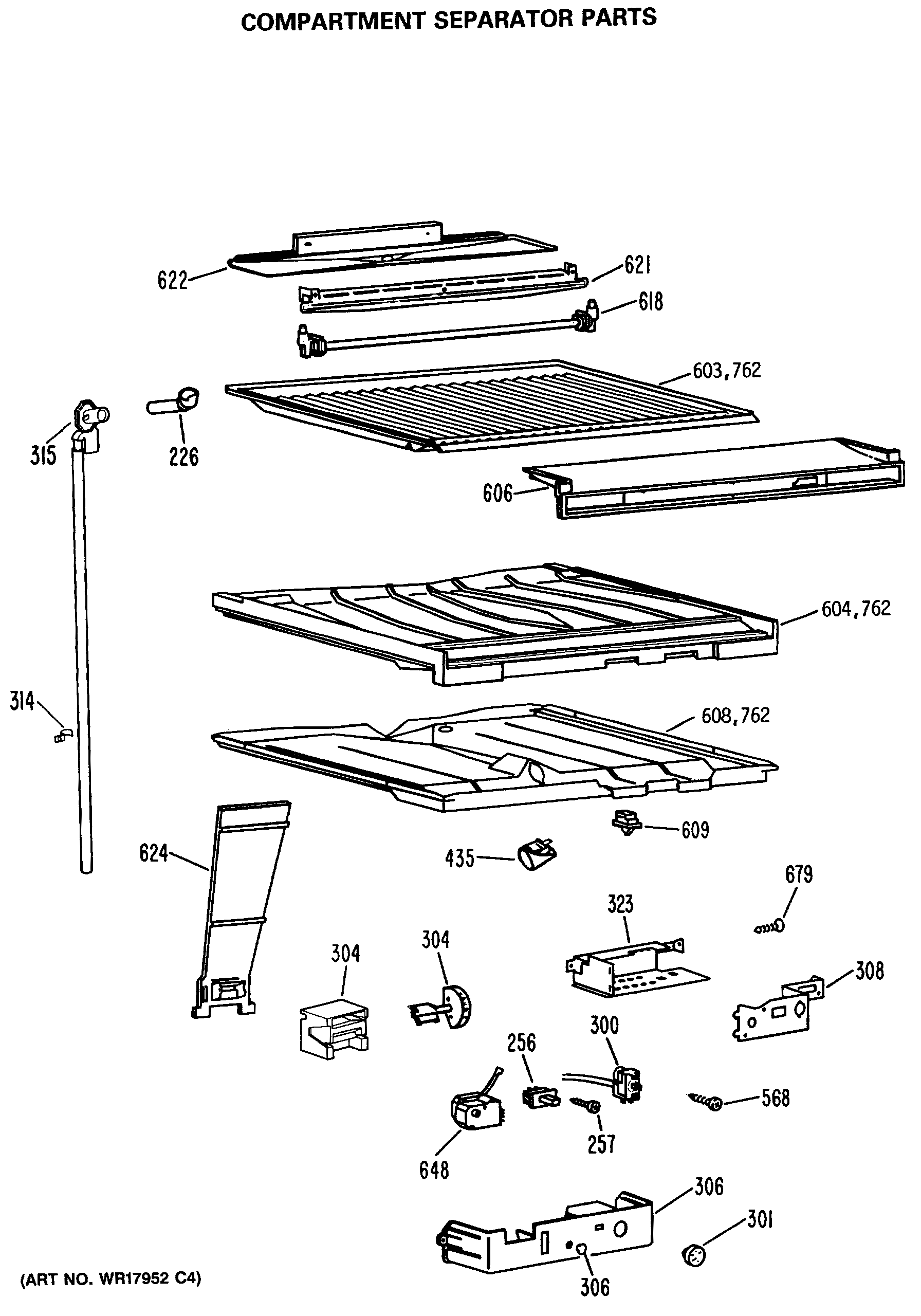 COMPARTMENT SEPARATOR PARTS

622
621
618
603,762
315
226
606
604,762
314
608,762
609
624
435
679
323
304
304
308
300
256
568
257
648
306
301
306

(ART NO. WR17952 C4)