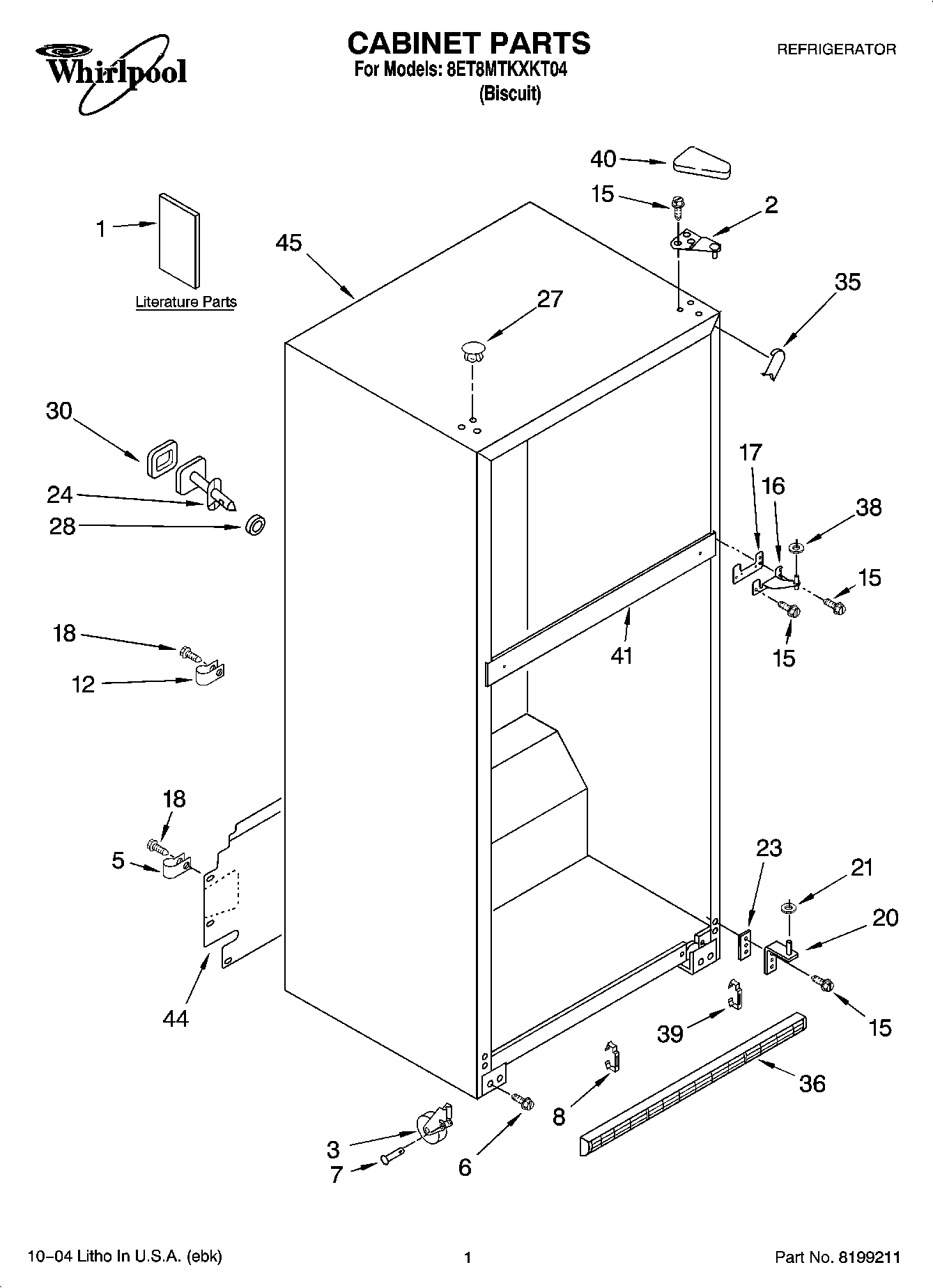 Whirlpool

CABINET PARTS
For Models: 8ET8MTKXKT04
(Biscuit)

REFRIGERATOR

40
15
2
1
45
Literature Parts
27
35
30
24
28
17
16
38
15
15
41
18
12
18
5
44
23
21
20
15
39
36
8
3
7
6

10–04 Litho In U.S.A. (ebk)
1
Part No. 8199211