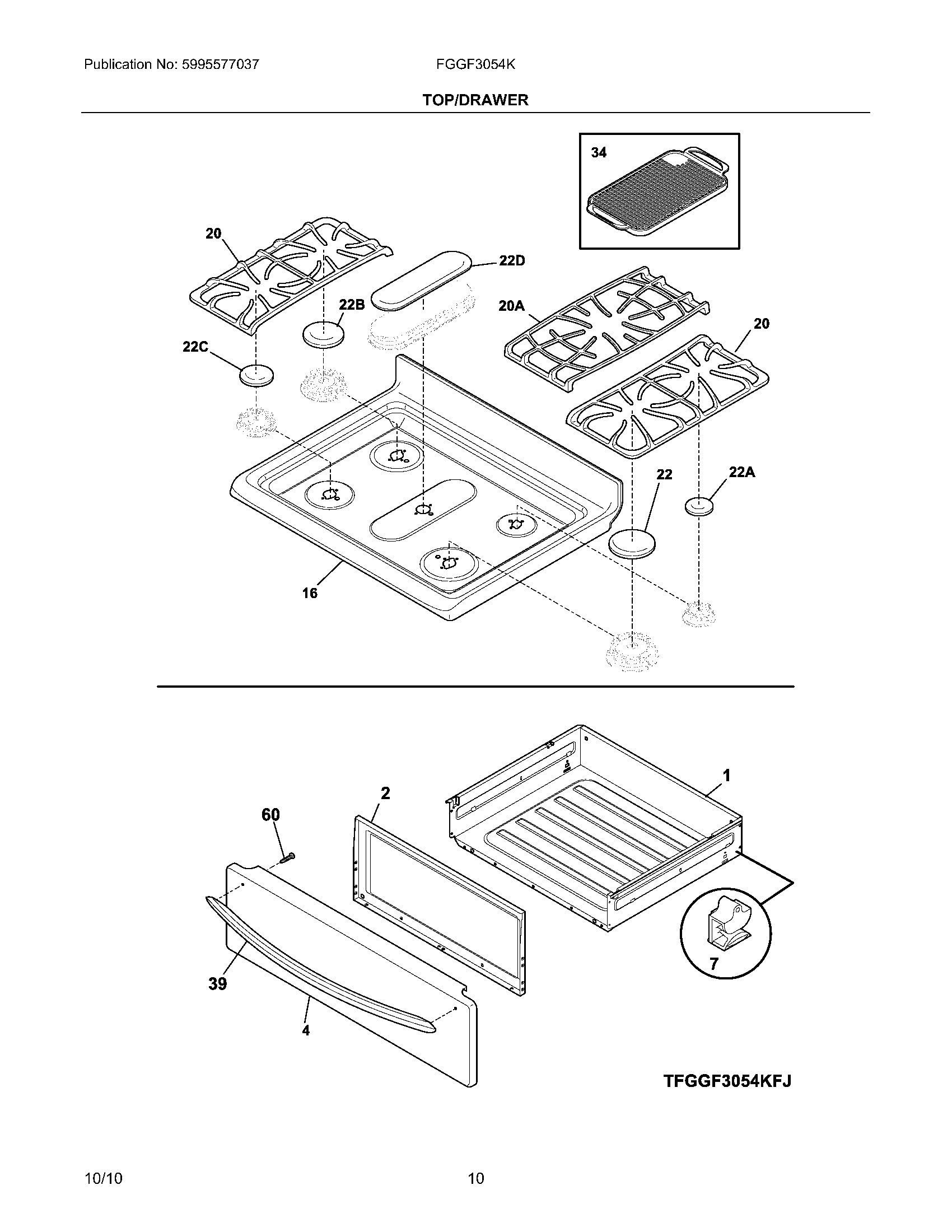 Publication No: 5995577037

FGGF3054K

TOP/DRAWER

34

20

22D

22B

20A

20

22C

22

22A

16

1

2

60

7

39

4

TFGGF3054KFJ

10/10

10