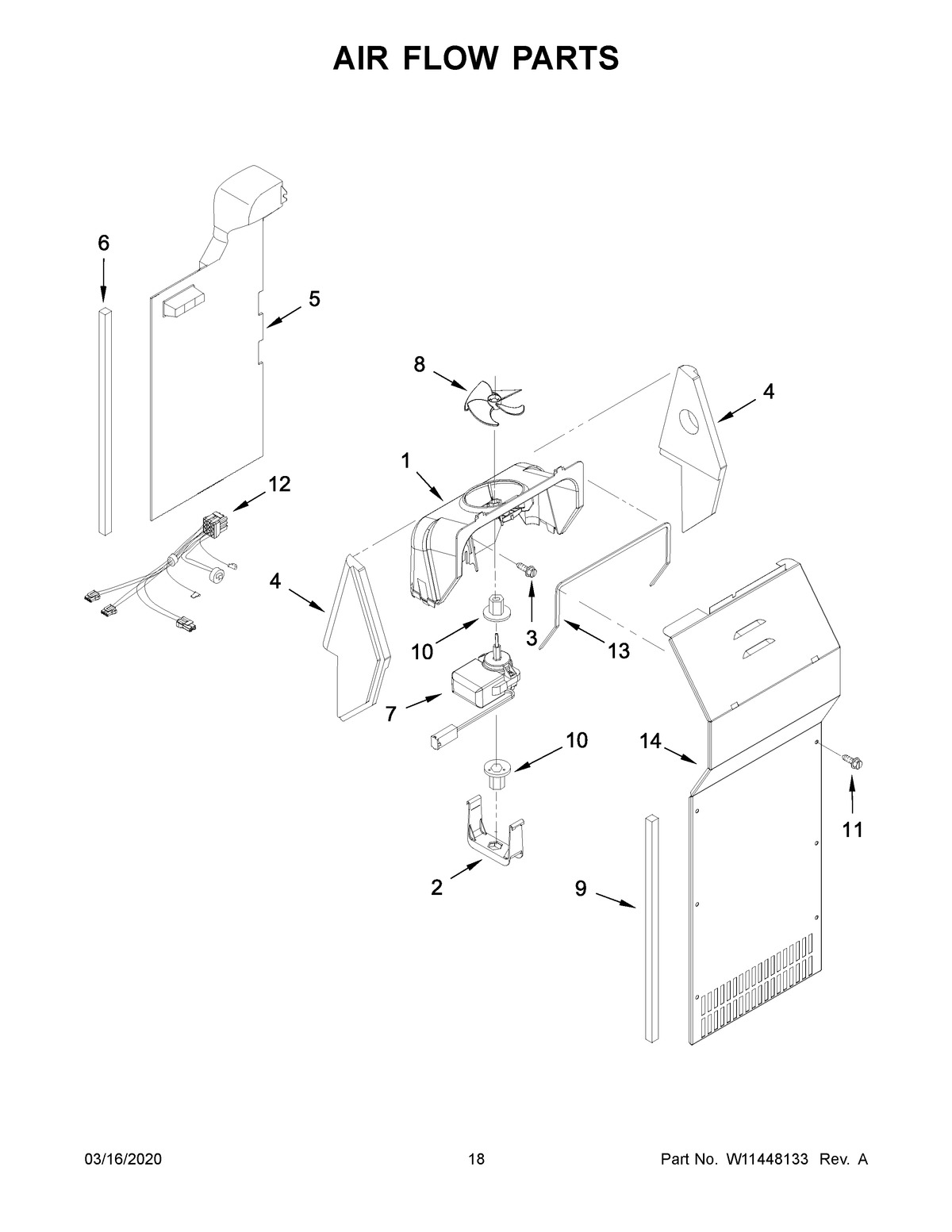 AIR FLOW PARTS

6

5

8

4

1

12

4

3

10

13

7

10

14

11

2

9

03/16/2020

18

Part No. W11448133 Rev. A