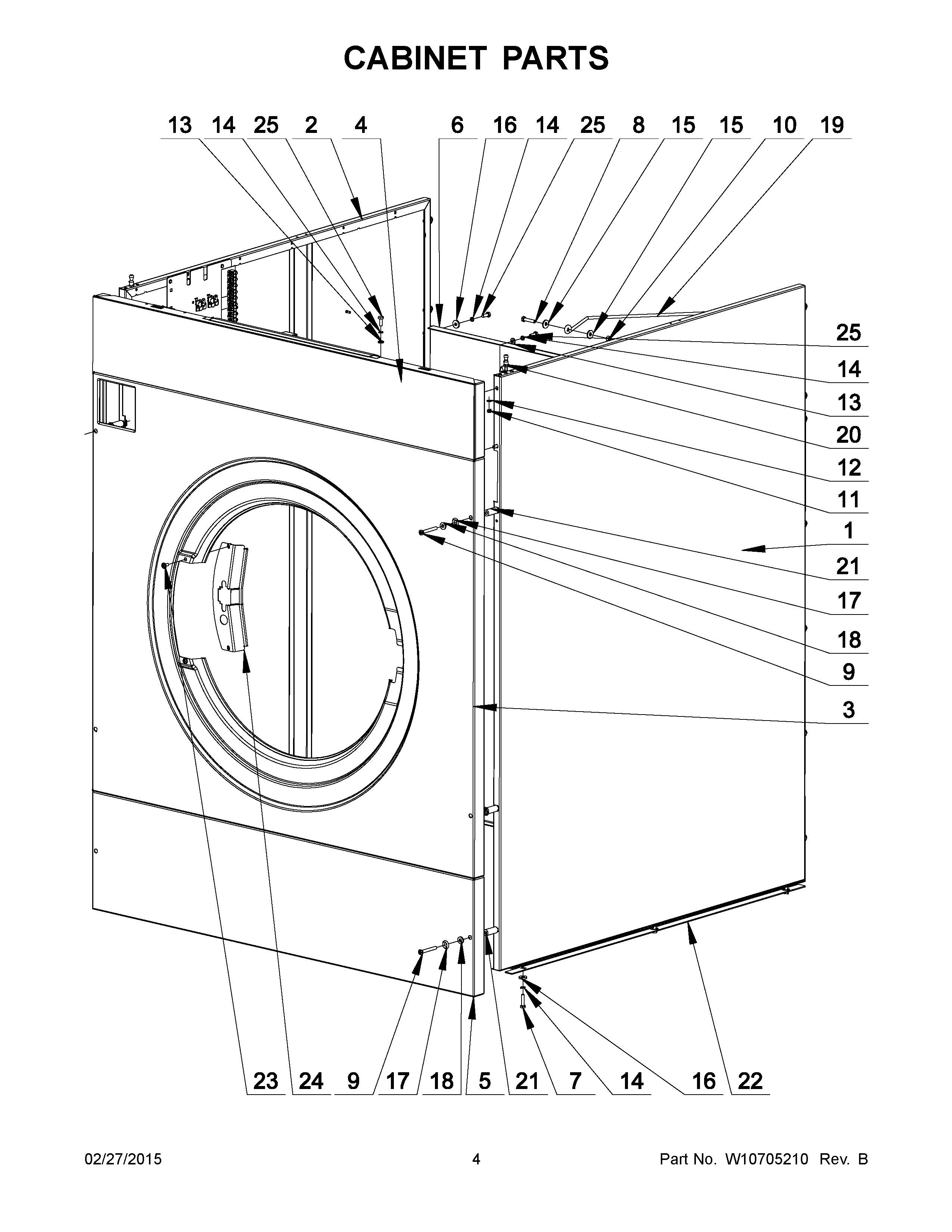 CABINET PARTS

13 14 25 2 4 6 16 14 25 8 15 15 10 19

25
14
13
20
12
11
1
21
17
18
9
3

23 24 9 17 18 5 21 7 14 16 22

02/27/2015 4 Part No. W10705210 Rev. B