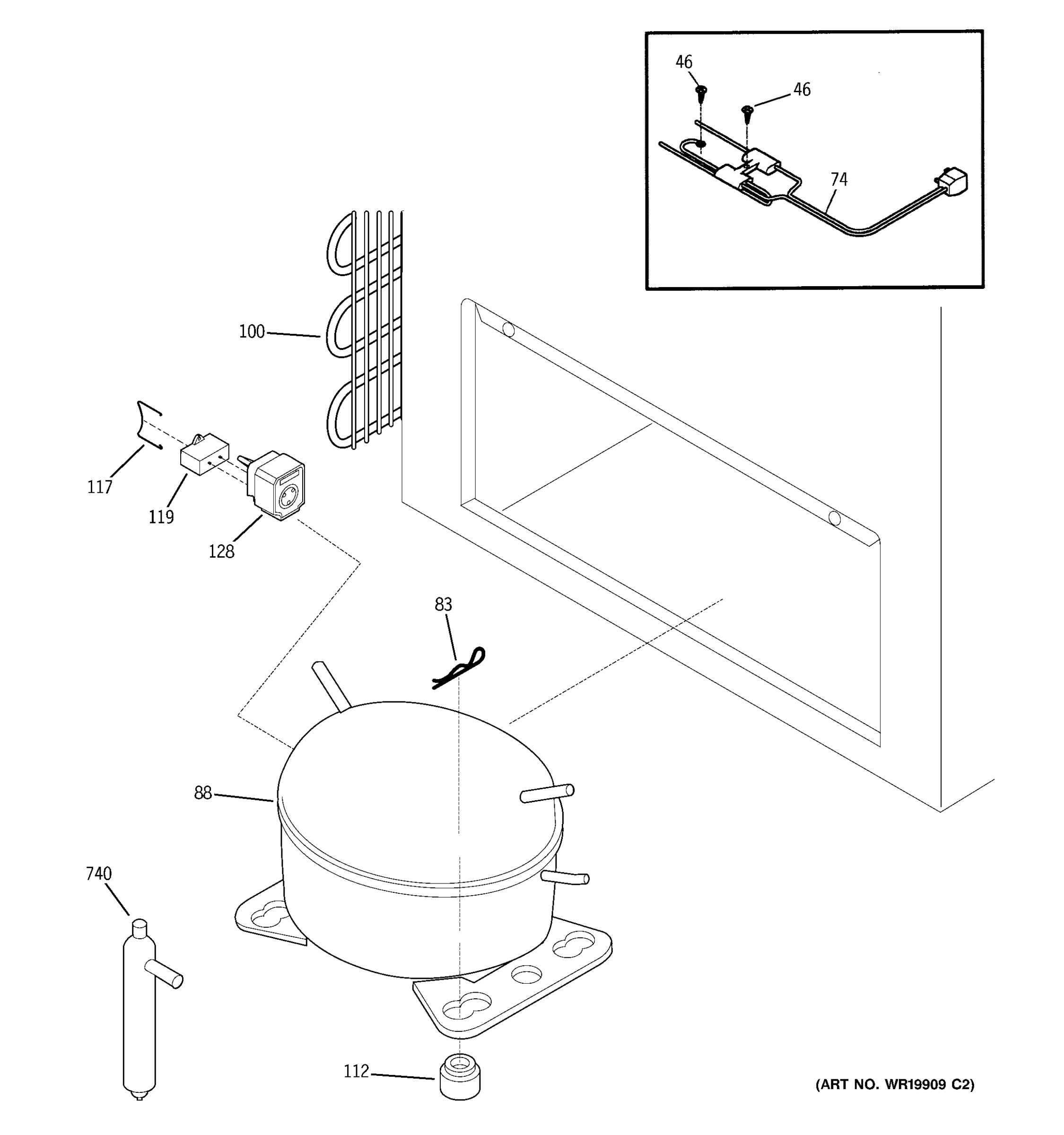 46
46
74
100
117
119
128
83
88
740
112
(ART NO. WR19909 C2)