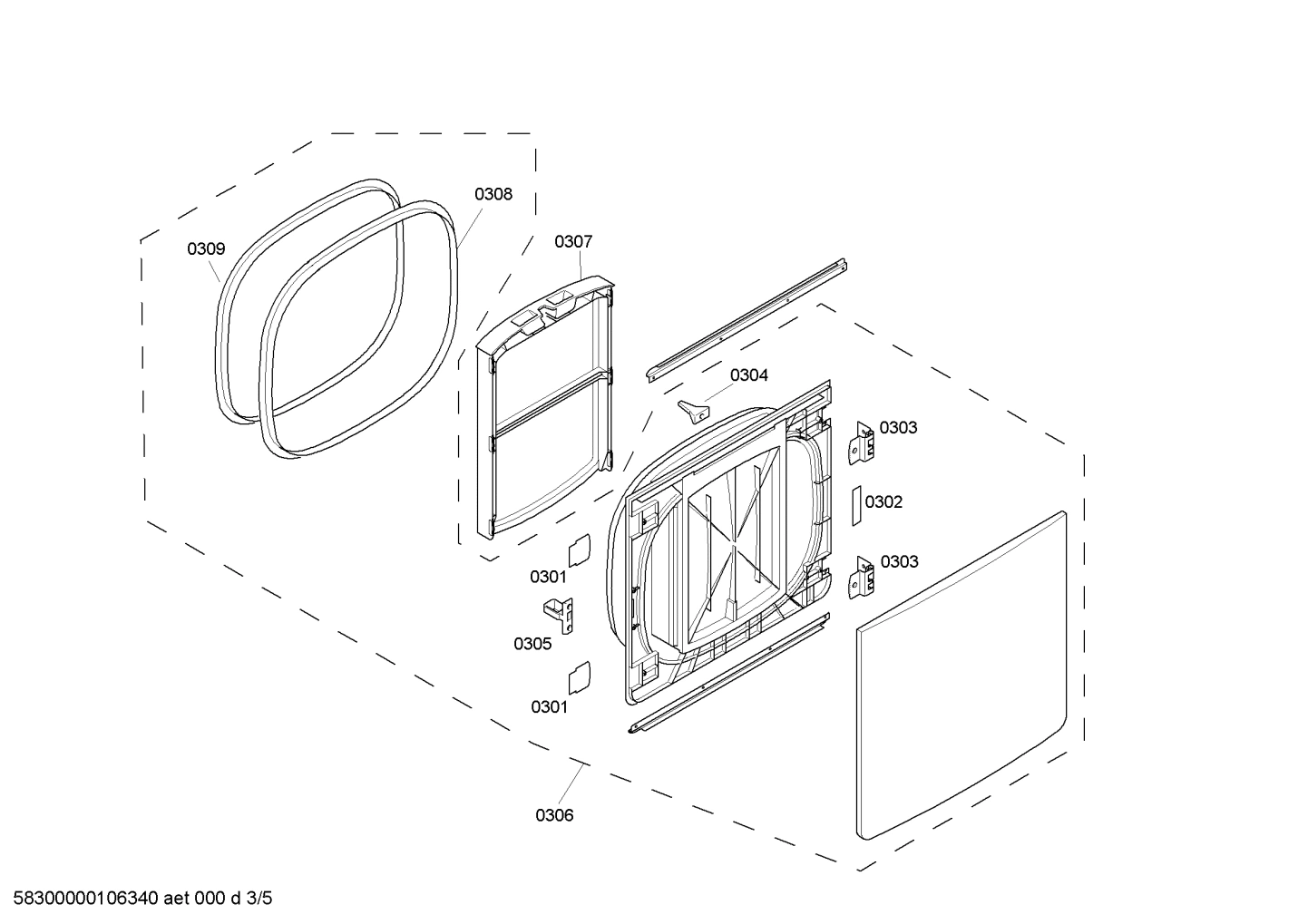 0308
0309
0307
0304
0303
0302
0303
0301
0305
0301
0306

58300000106340 aet 000 d 3/5