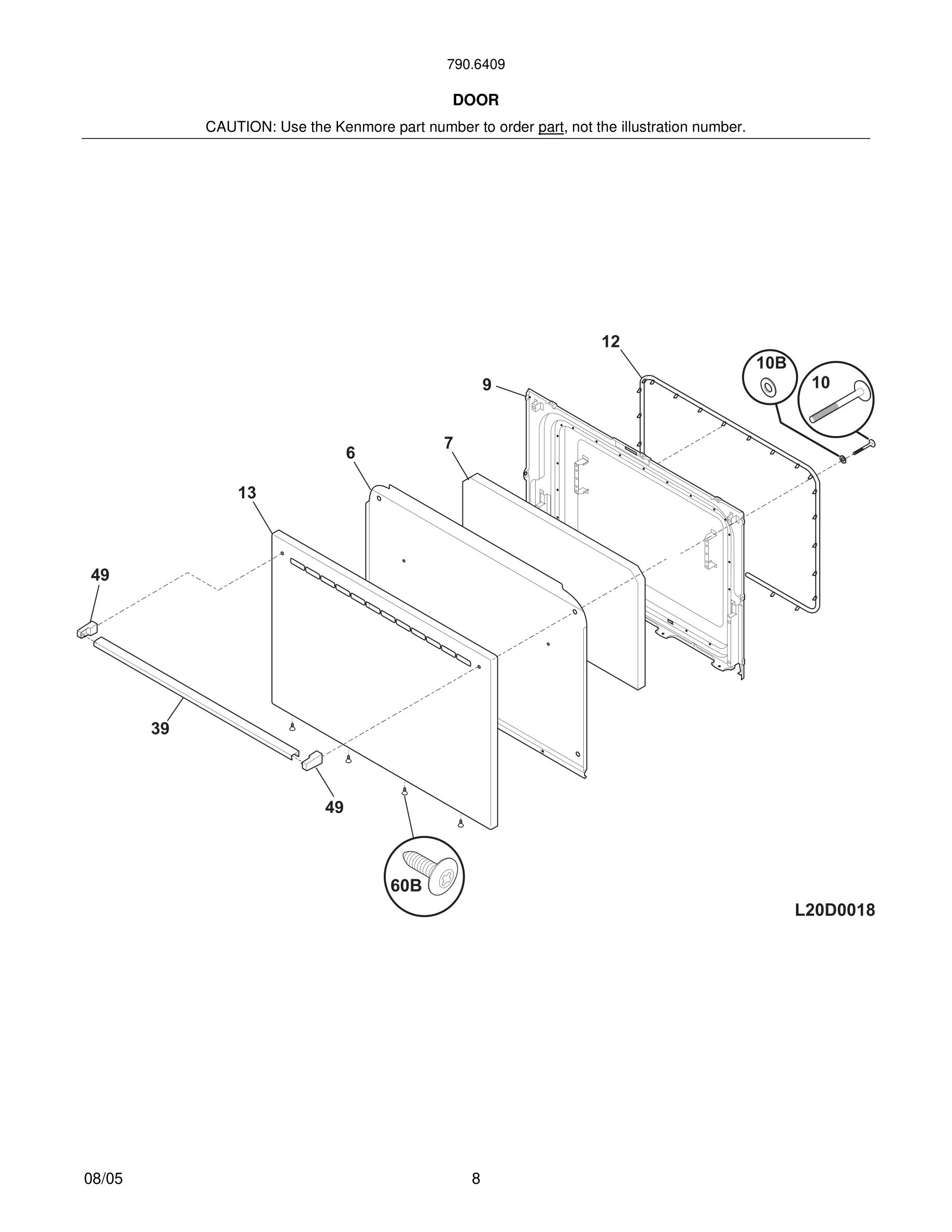 790.6409

DOOR

CAUTION: Use the Kenmore part number to order part, not the illustration number.

12
10B
10
9
7
6
13
49
39
49
60B

L20D0018

08/05

8