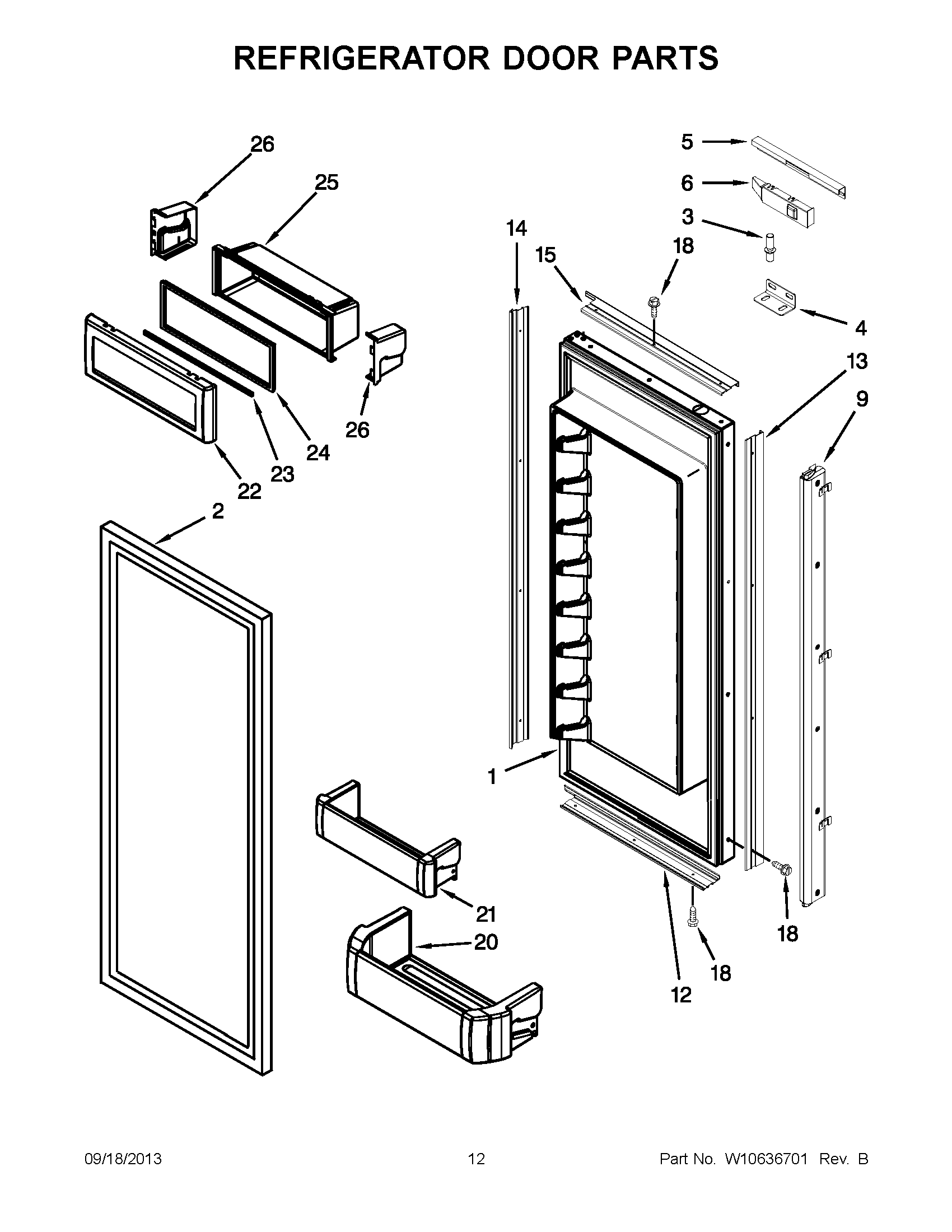 REFRIGERATOR DOOR PARTS

26
25
5
6
3
14
15
18
4
13
9
26
24
23
22
2
1
21
20
18
18
12

09/18/2013
12
Part No. W10636701 Rev. B