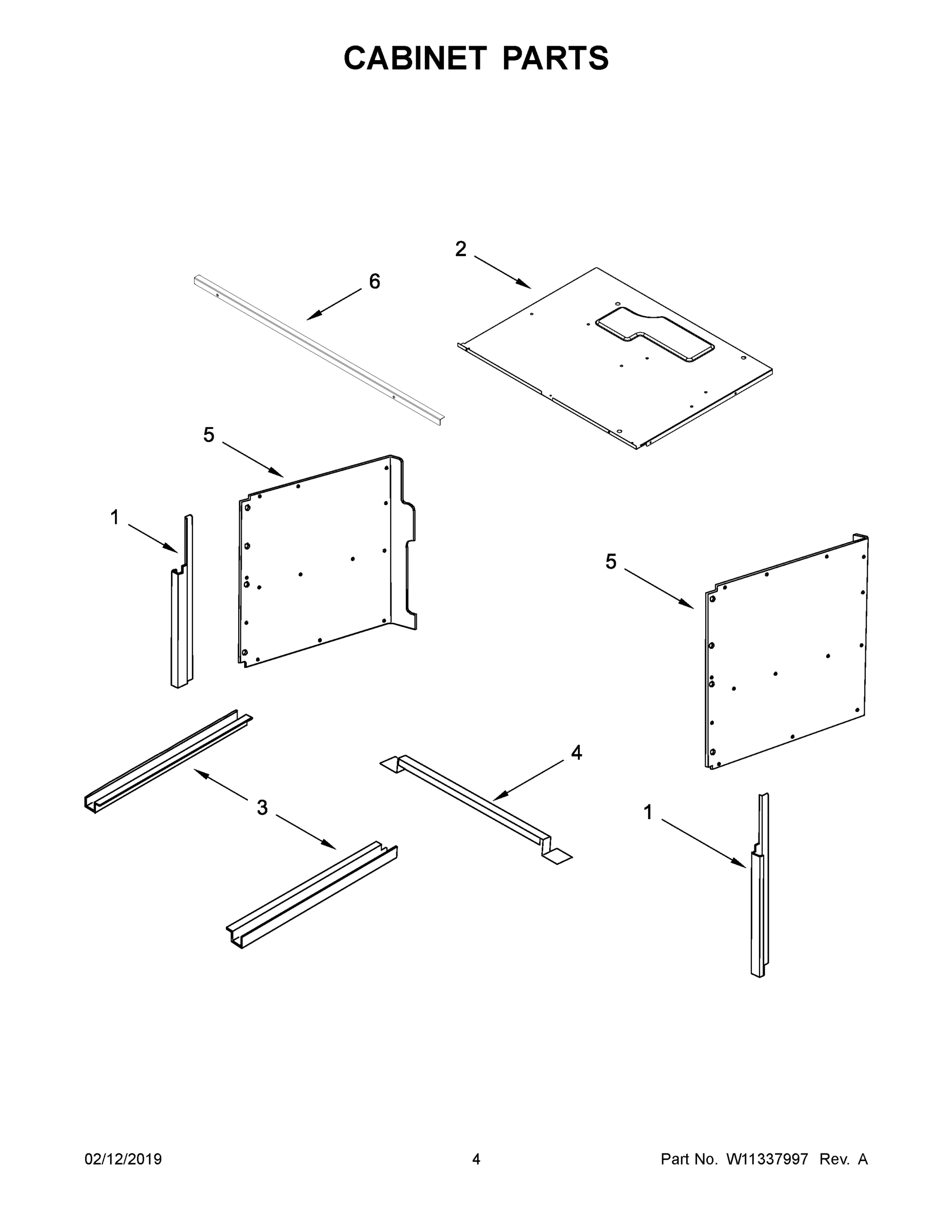 CABINET PARTS

2

6

5

1

5

4

3

1

02/12/2019

4

Part No. W11337997 Rev. A