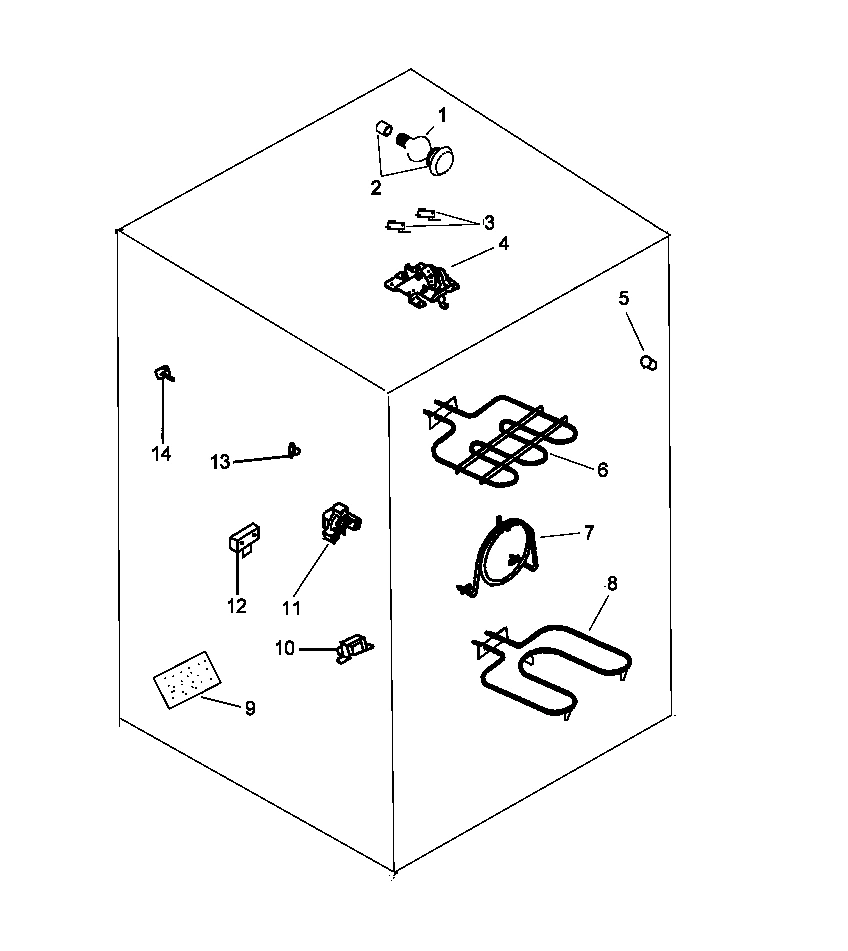 1
2
3
4
5
14
13
6
7
12
11
8
10
9