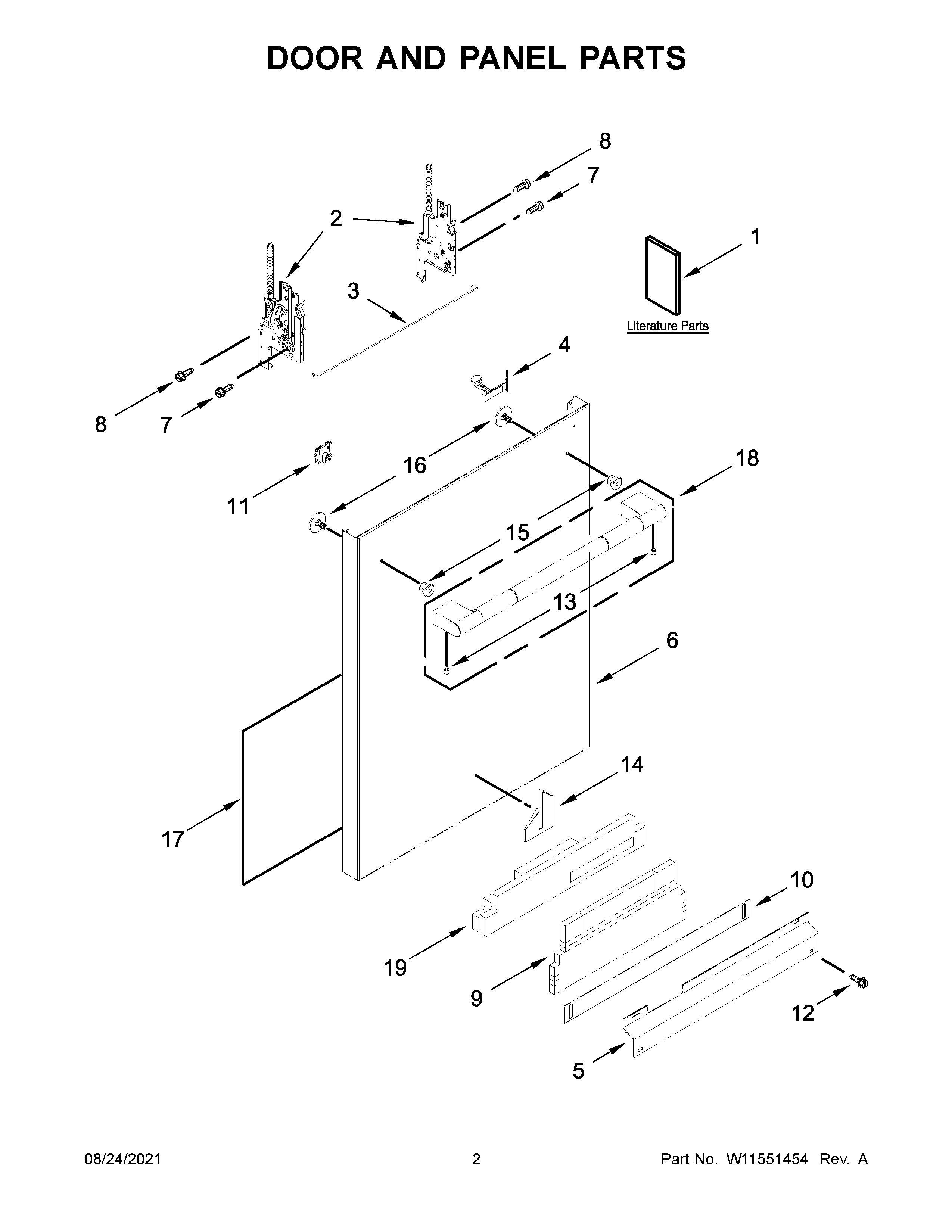 DOOR AND PANEL PARTS

8
7
2
1
3
Literature Parts
4
8
7
16
18
11
15
13
6
14
17
10
19
9
12
5

08/24/2021
2
Part No. W11551454 Rev. A