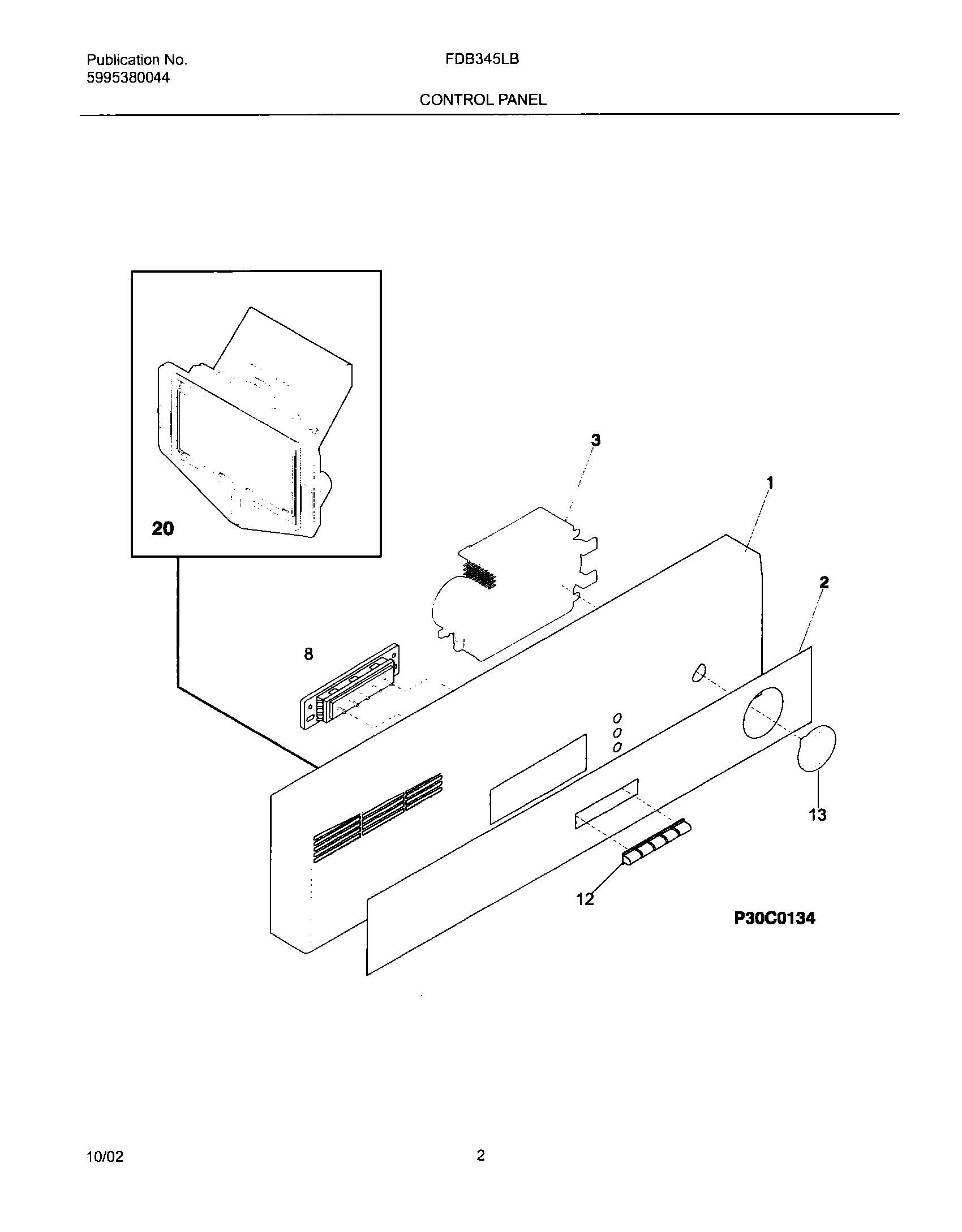 Publication No.
5995380044

FDB345LB

CONTROL PANEL

20

3

1

2

8

13

12

P30C0134

10/02

2