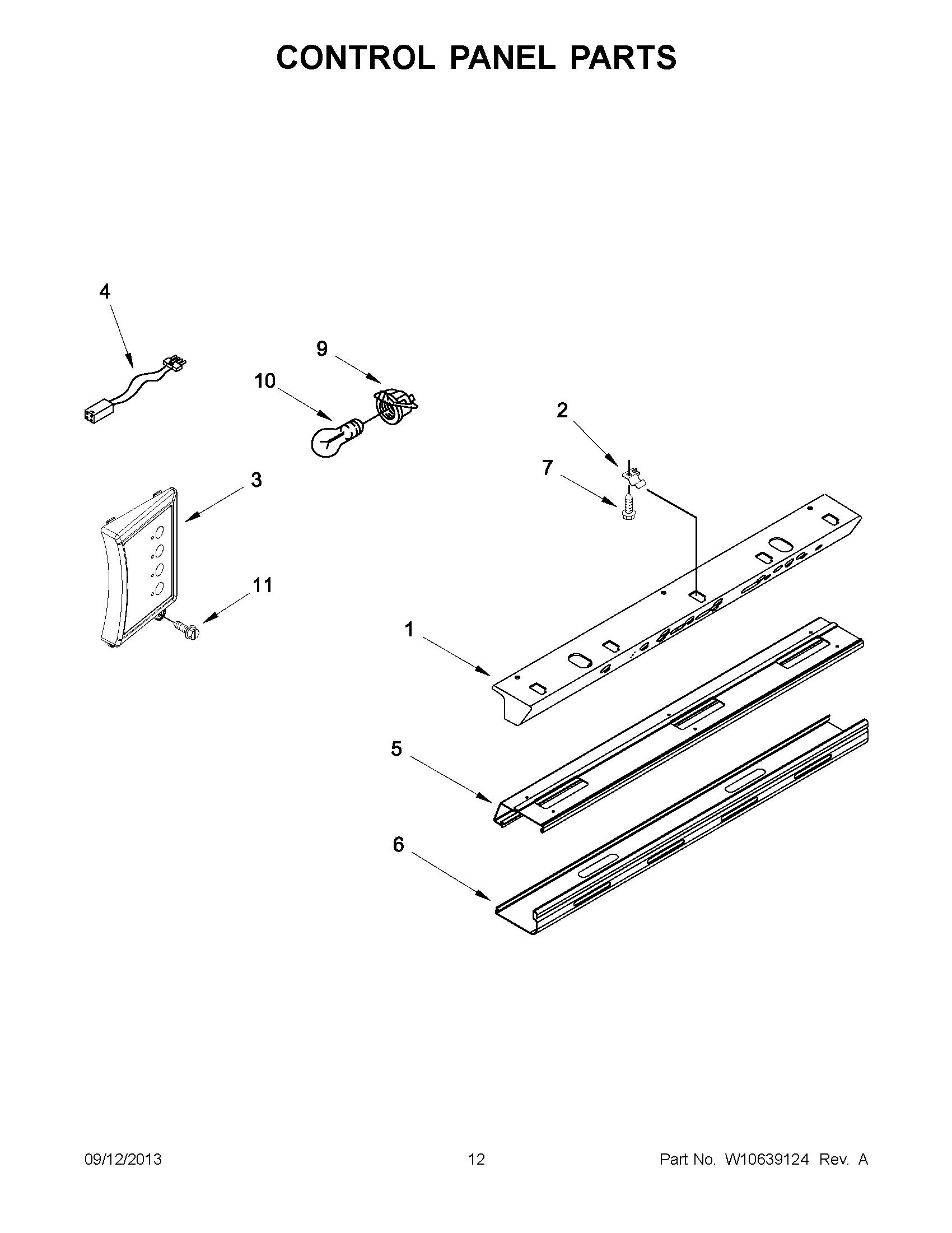 CONTROL PANEL PARTS

4

9

10

2

7

3

11

1

5

6

09/12/2013

12

Part No. W10639124 Rev. A