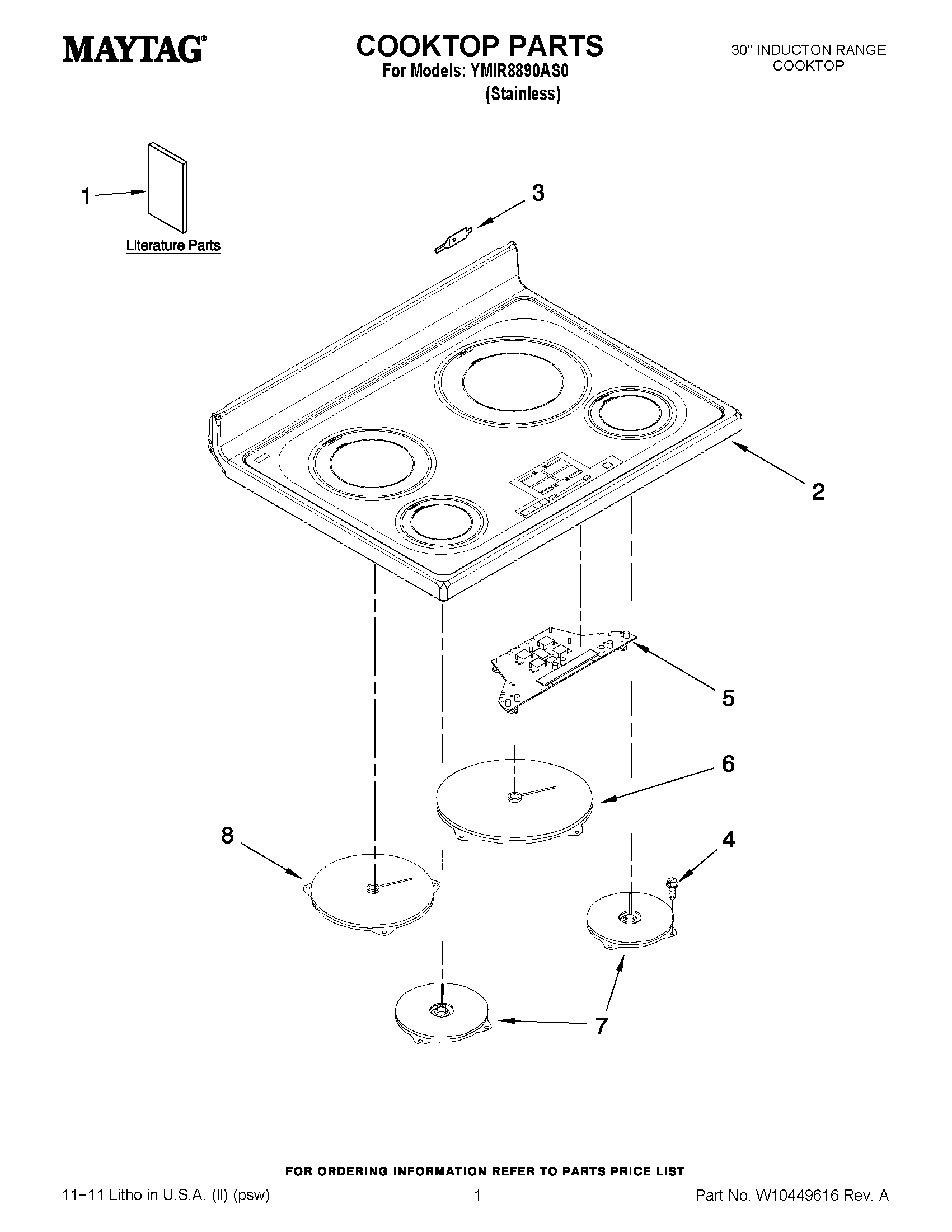 MAYTAG®

COOKTOP PARTS
For Models: YMIR8890AS0
(Stainless)

30" INDUCTON RANGE
COOKTOP

1

Literature Parts

3

2

5

6

8

4

7

FOR ORDERING INFORMATION REFER TO PARTS PRICE LIST

11–11 Litho in U.S.A. (ll) (psw)

1

Part No. W10449616 Rev. A