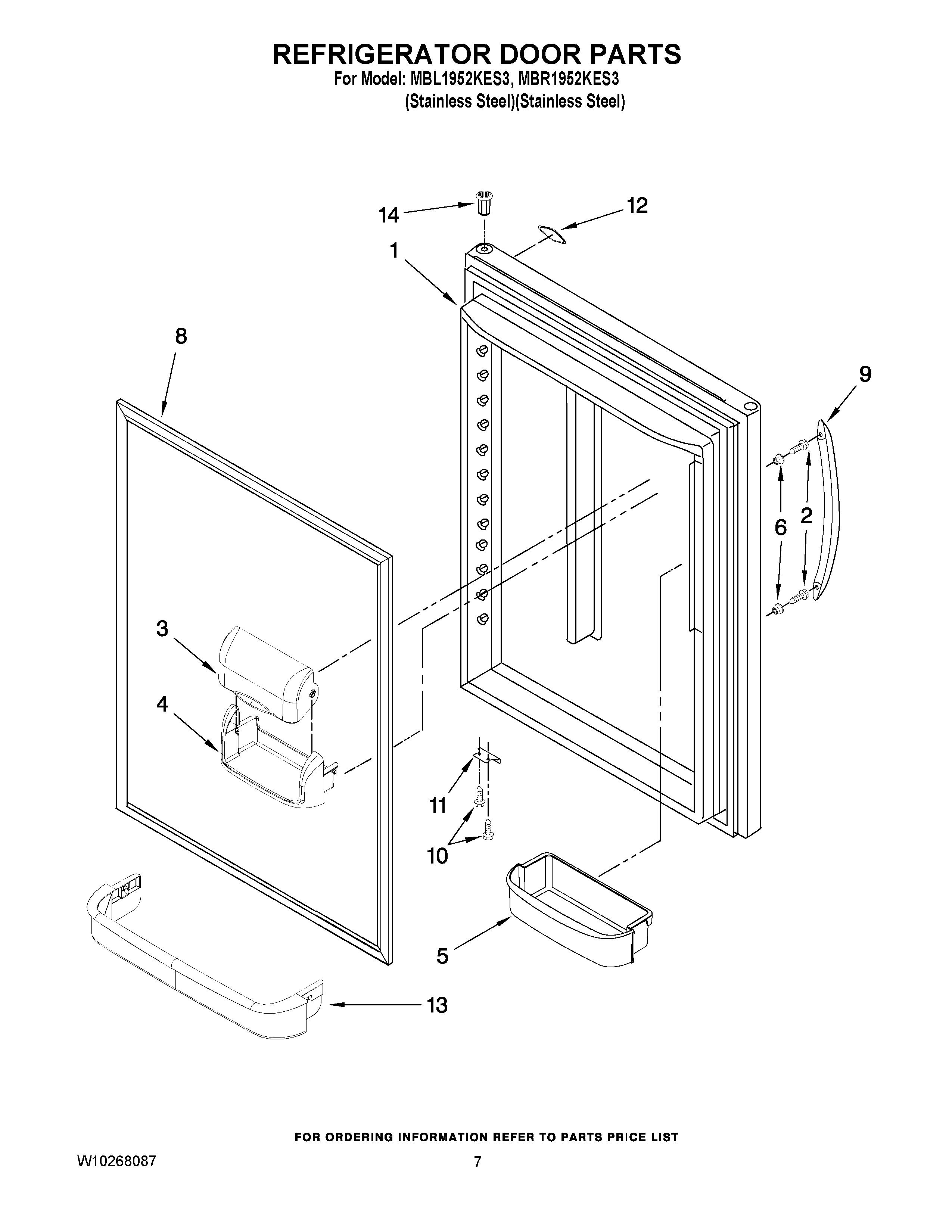 REFRIGERATOR DOOR PARTS
For Model: MBL1952KES3, MBR1952KES3
(Stainless Steel)(Stainless Steel)

14
12
1
8
9
6
2
3
4
11
10
5
13

FOR ORDERING INFORMATION REFER TO PARTS PRICE LIST

W10268087
7