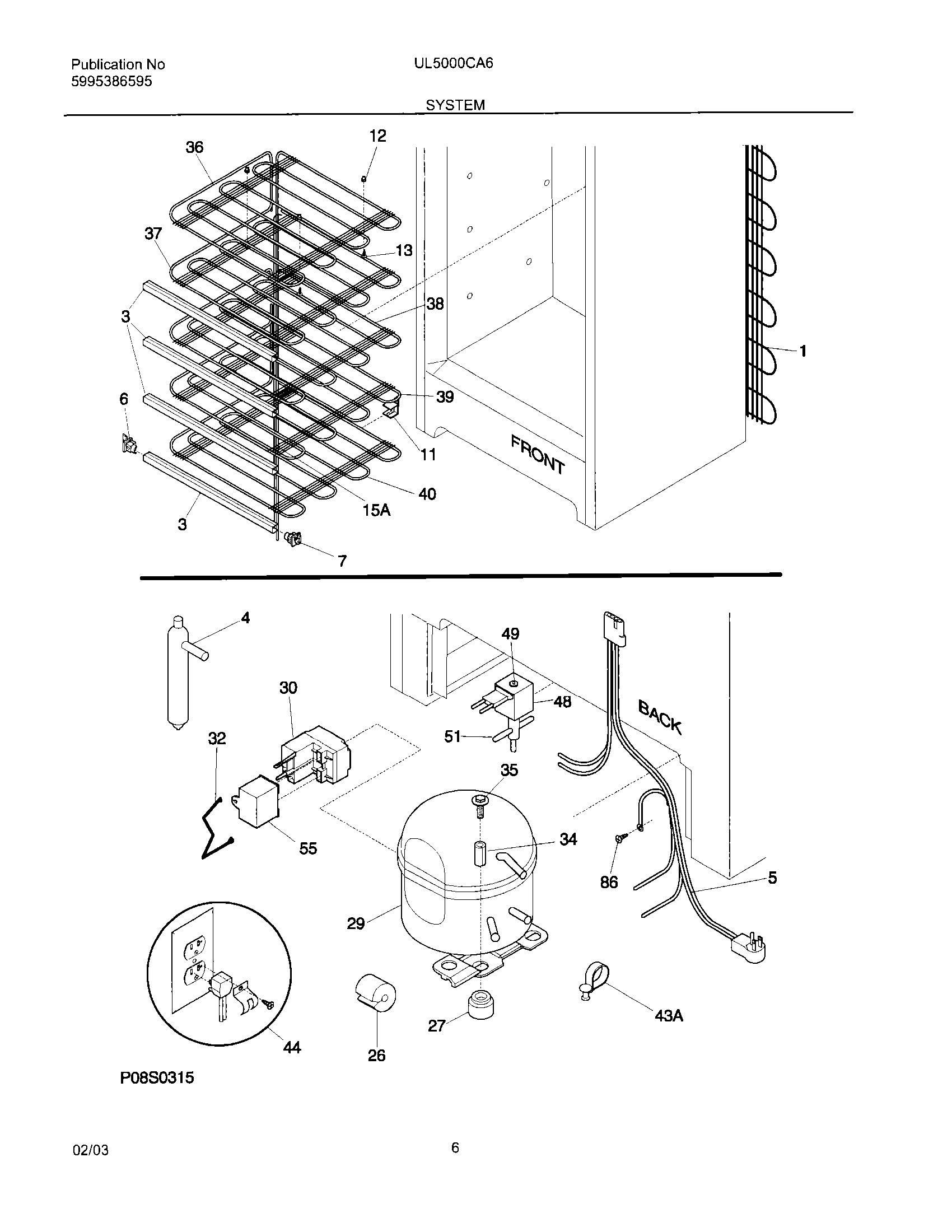 Publication No
5995386595

UL5000CA6

SYSTEM

36
12
37
13
3
38
1
6
39
11
FRONT
40
15A
3
7

4
49
30
48
BACK
32
51
35
55
34
86
5
29
44
26
27
43A

P08S0315

02/03

6