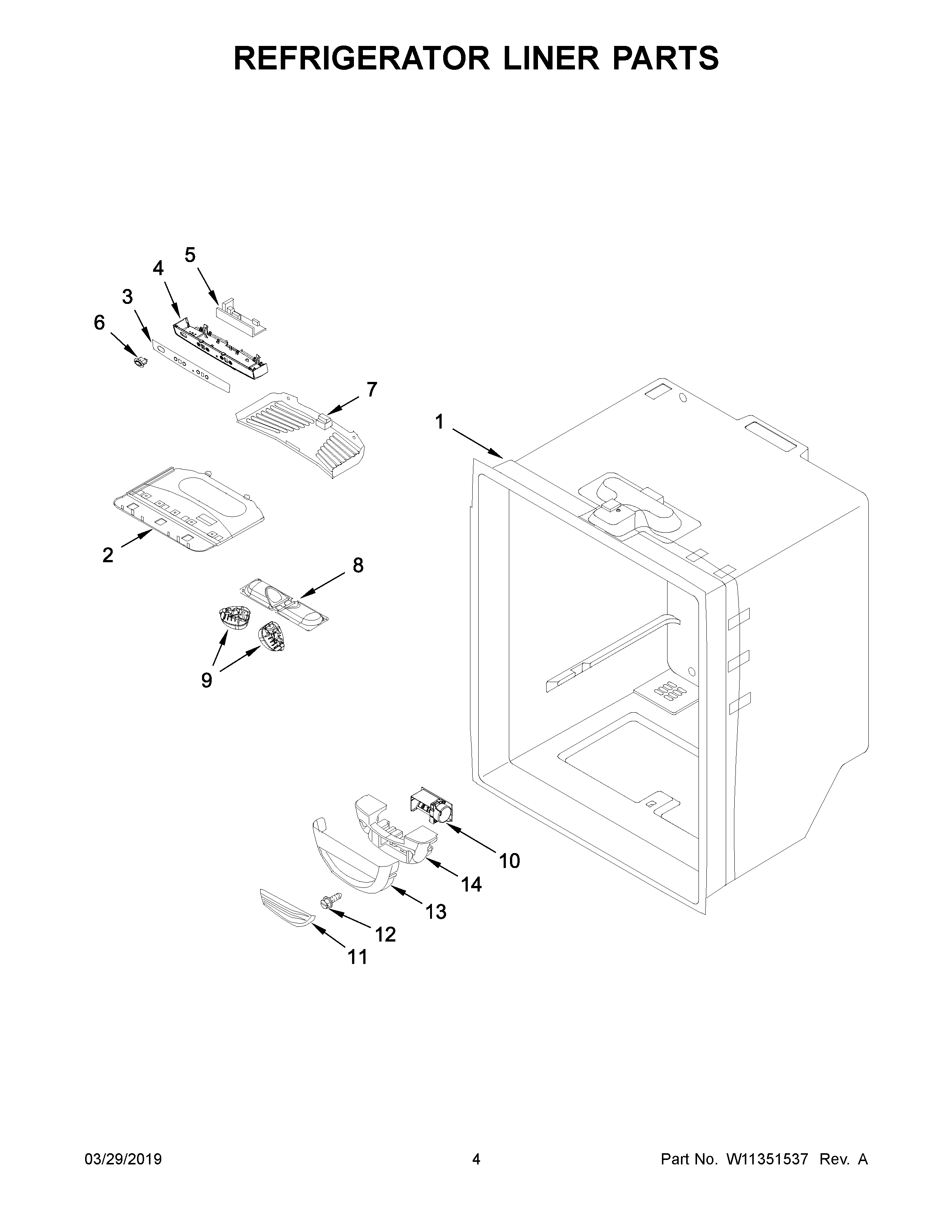 REFRIGERATOR LINER PARTS

5
4
3
6
7
1
2
8
9
10
14
13
12
11

03/29/2019

4

Part No. W11351537 Rev. A