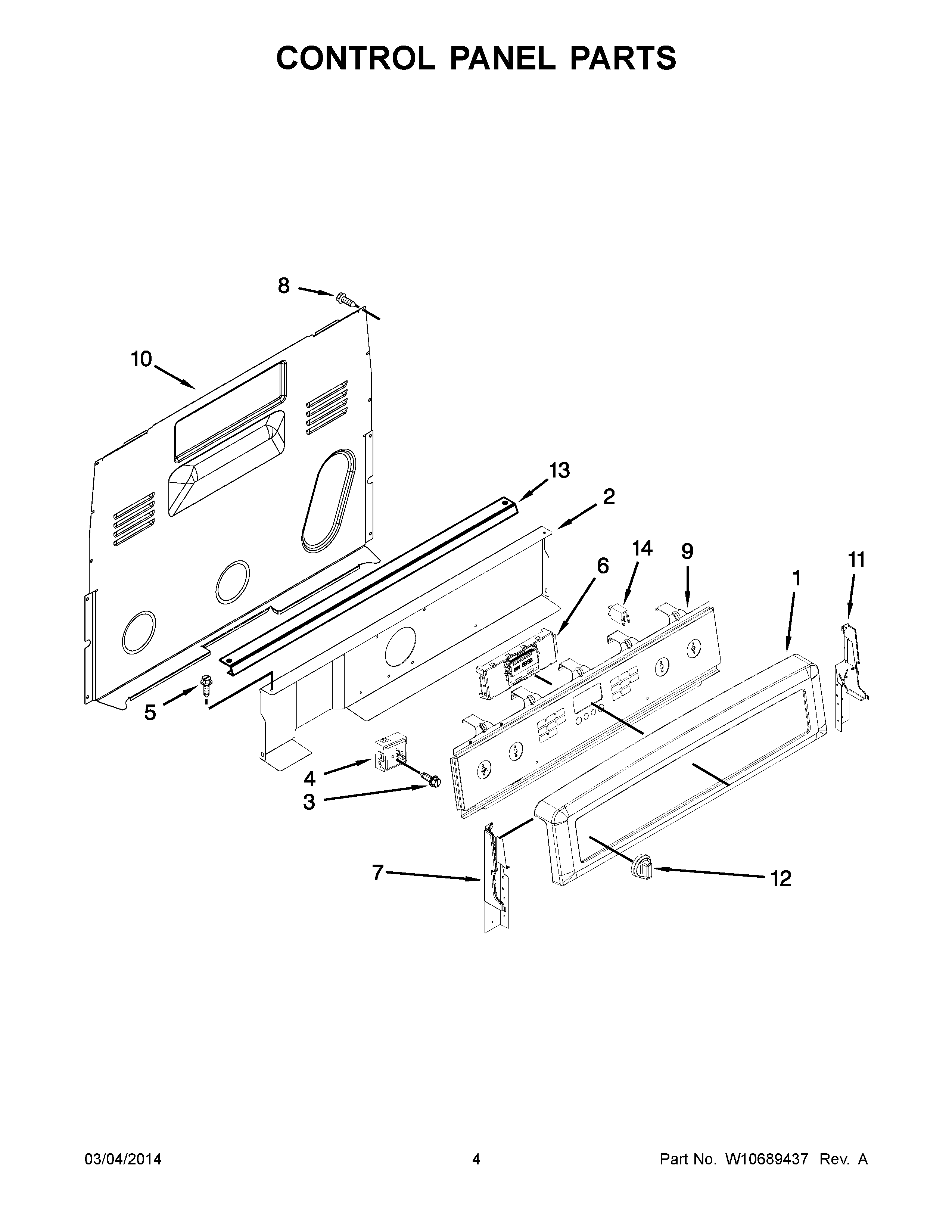 CONTROL PANEL PARTS

8

10

13

2

14

9

6

1

11

5

4

3

7

12

03/04/2014

4

Part No. W10689437 Rev. A