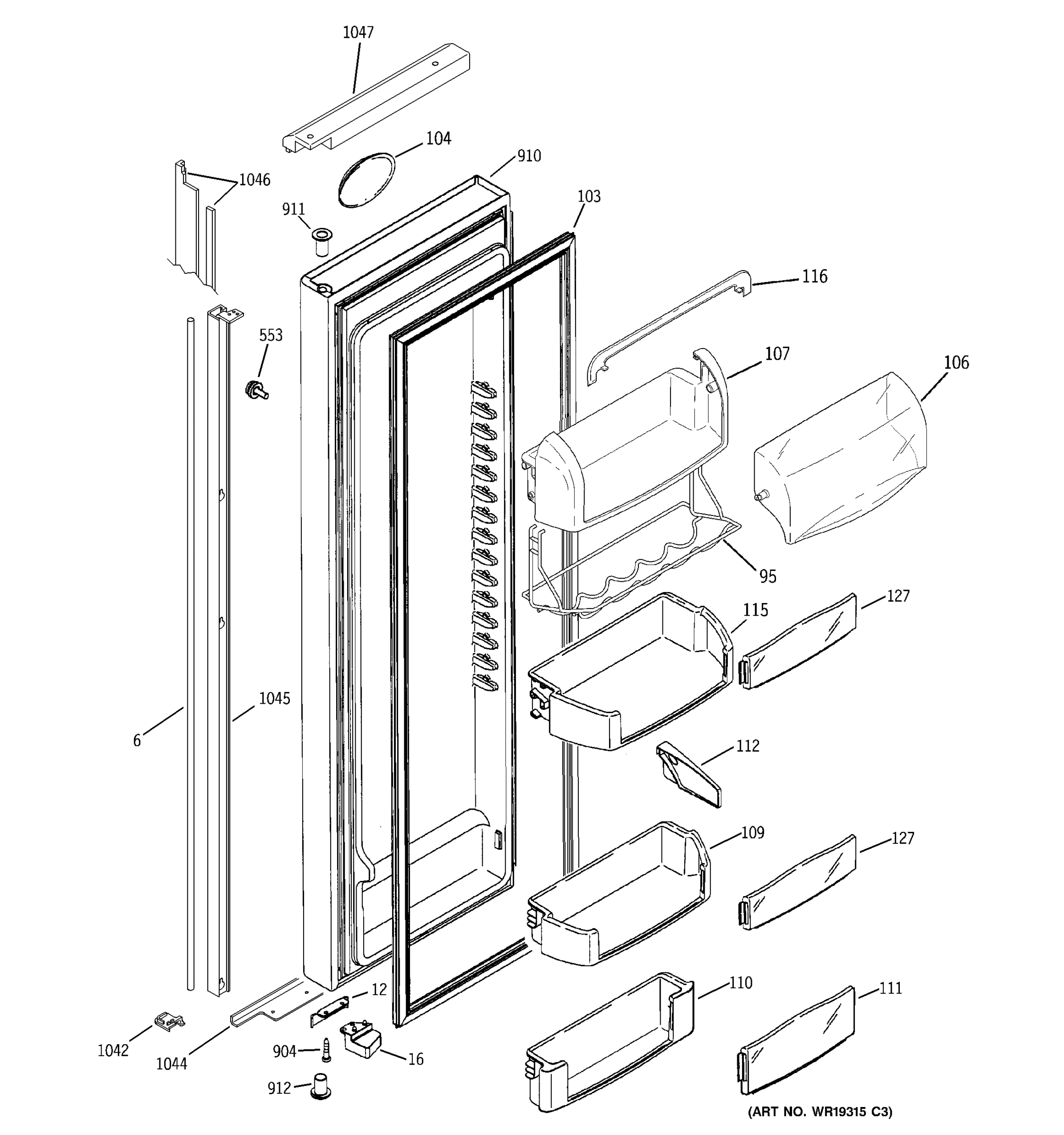 1047
104
910
1046
911
103
116
553
107
106
95
127
115
1045
6
112
109
127
12
110
111
1042
1044
904
16
912
(ART NO. WR19315 C3)