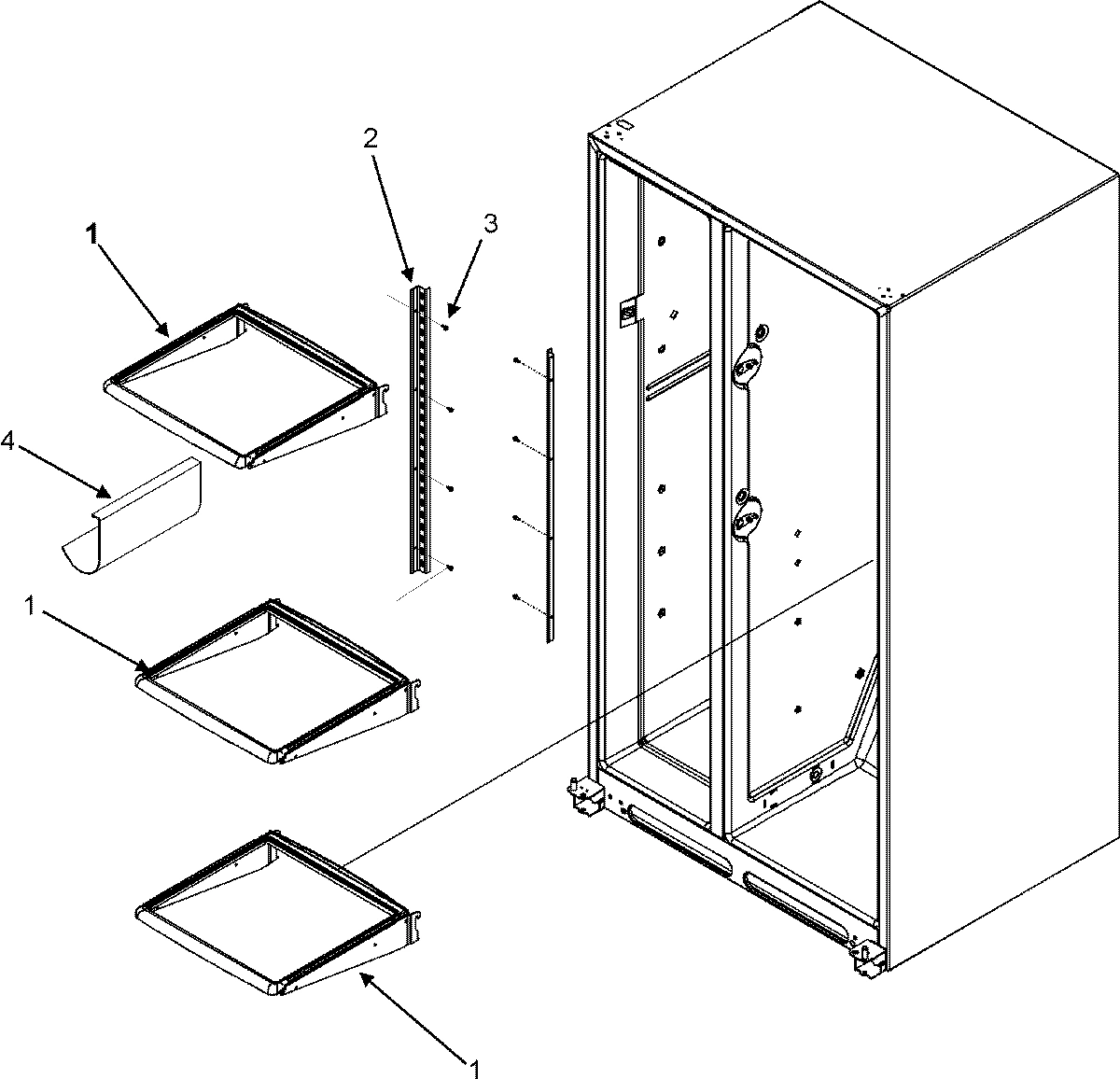 2
3
1
4
1
1