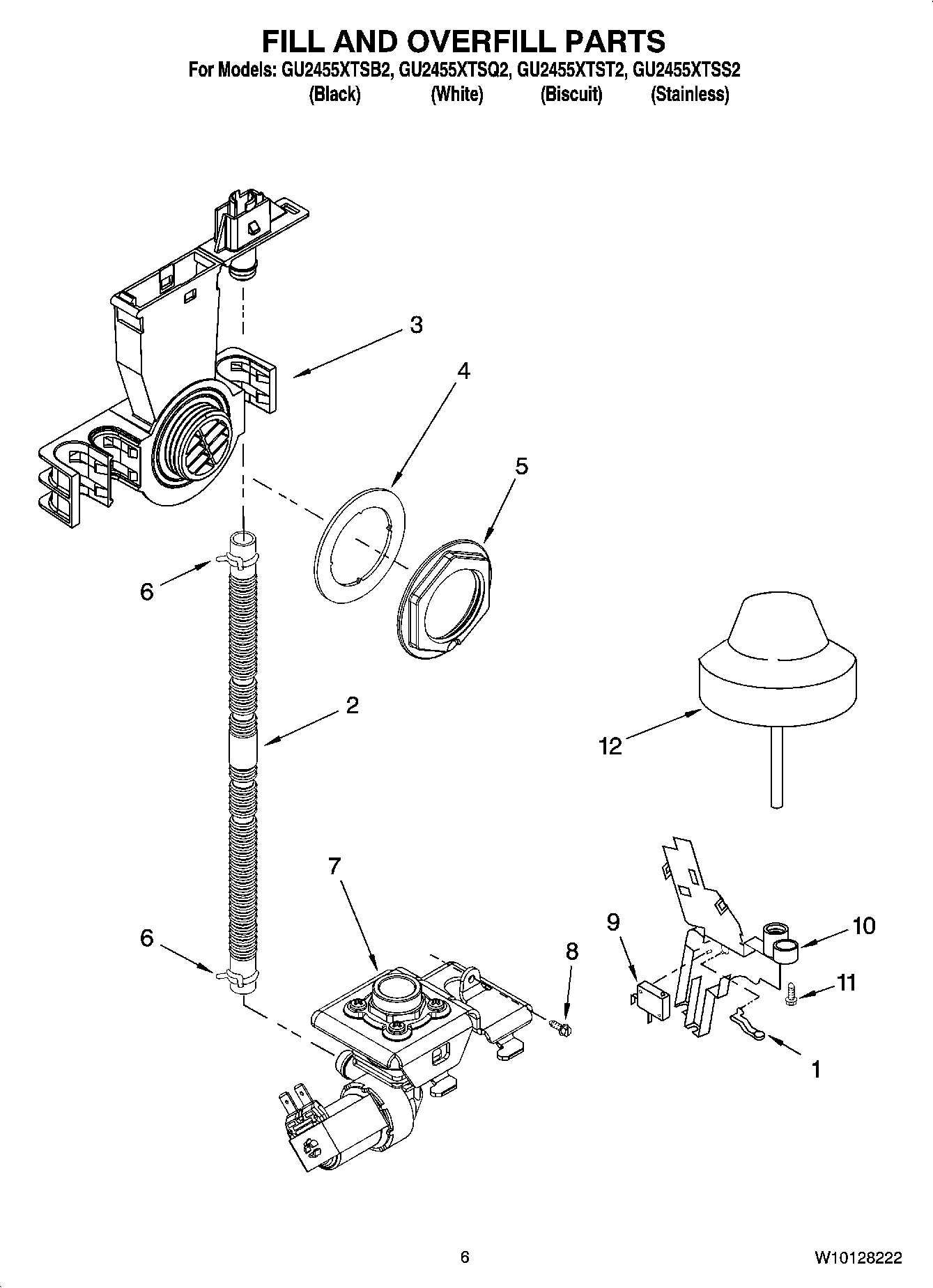 FILL AND OVERFILL PARTS
For Models: GU2455XTSB2, GU2455XTSQ2, GU2455XTST2, GU2455XTSS2
(Black) (White) (Biscuit) (Stainless)

3
4
5
6
2
12
7
6
8
9
10
11
1

6
W10128222