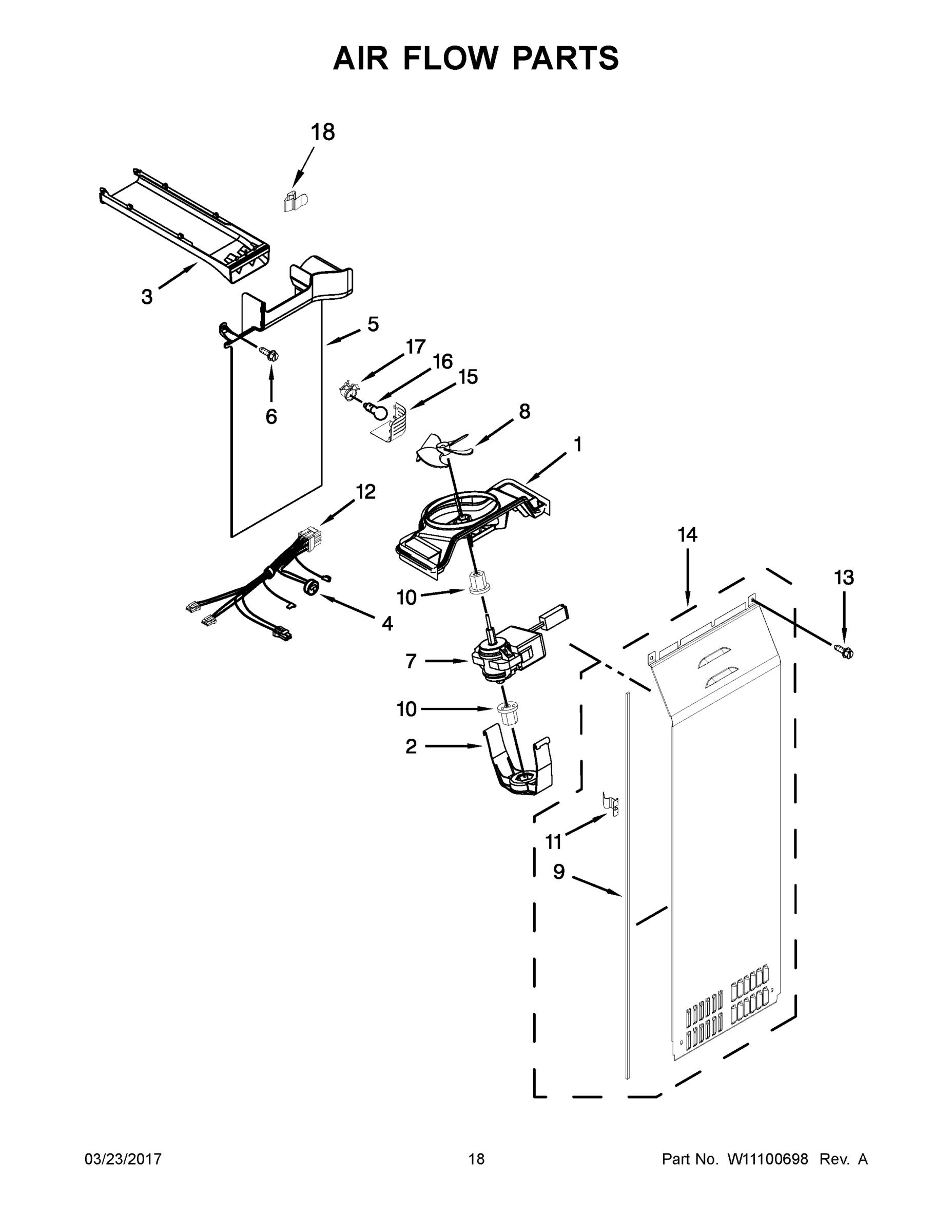 AIR FLOW PARTS

18

3

5

17

16

15

6

8

1

12

14

13

10

4

7

10

2

11

9

03/23/2017

18

Part No. W11100698 Rev. A