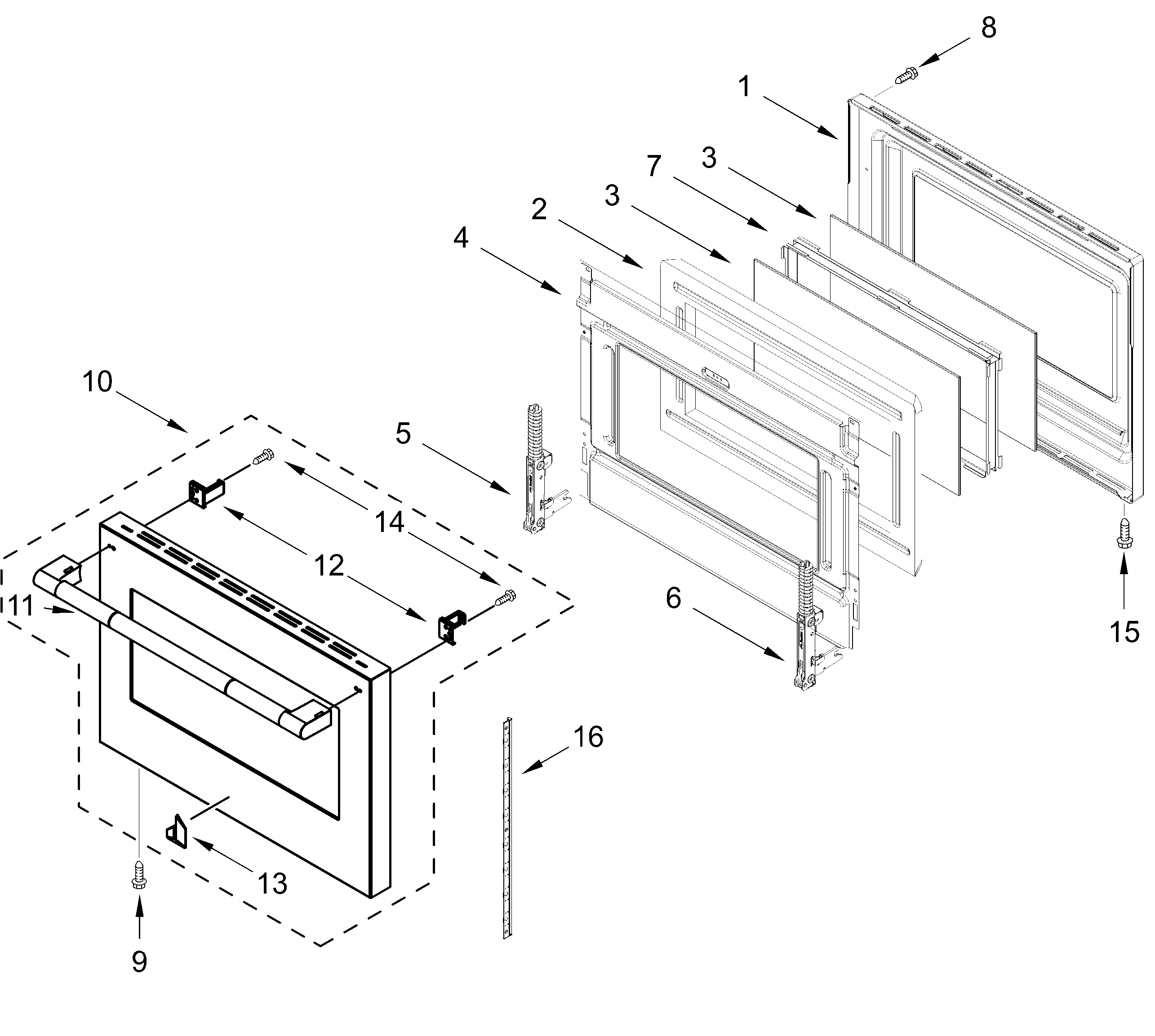 8
1
3
7
3
2
4
10
5
14
12
11
6
15
16
13
9