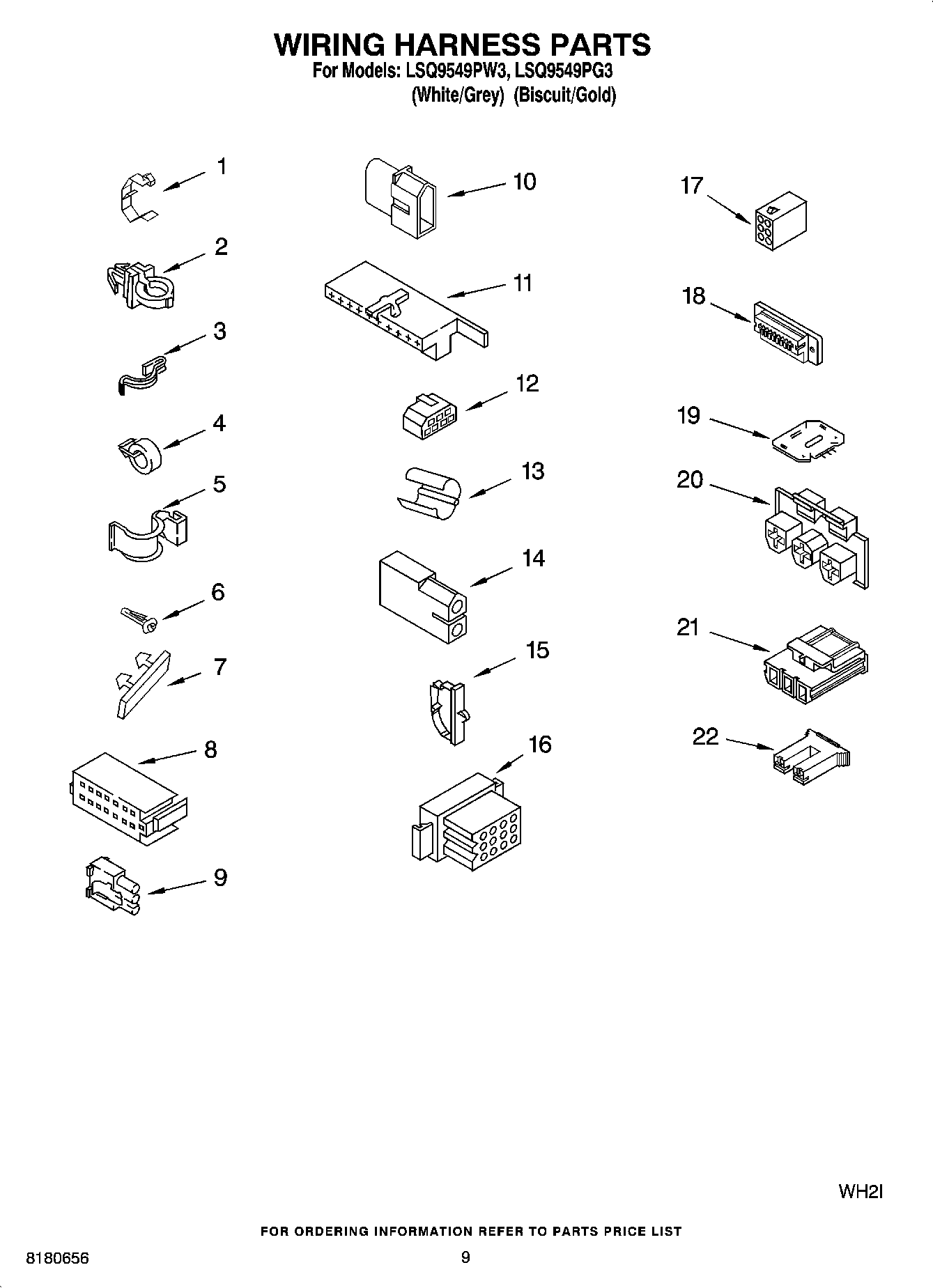 WIRING HARNESS PARTS
For Models: LSQ9549PW3, LSQ9549PG3
(White/Grey) (Biscuit/Gold)

1
2
3
4
5
6
7
8
9
10
11
12
13
14
15
16
17
18
19
20
21
22

WH2I

FOR ORDERING INFORMATION REFER TO PARTS PRICE LIST

8180656

9