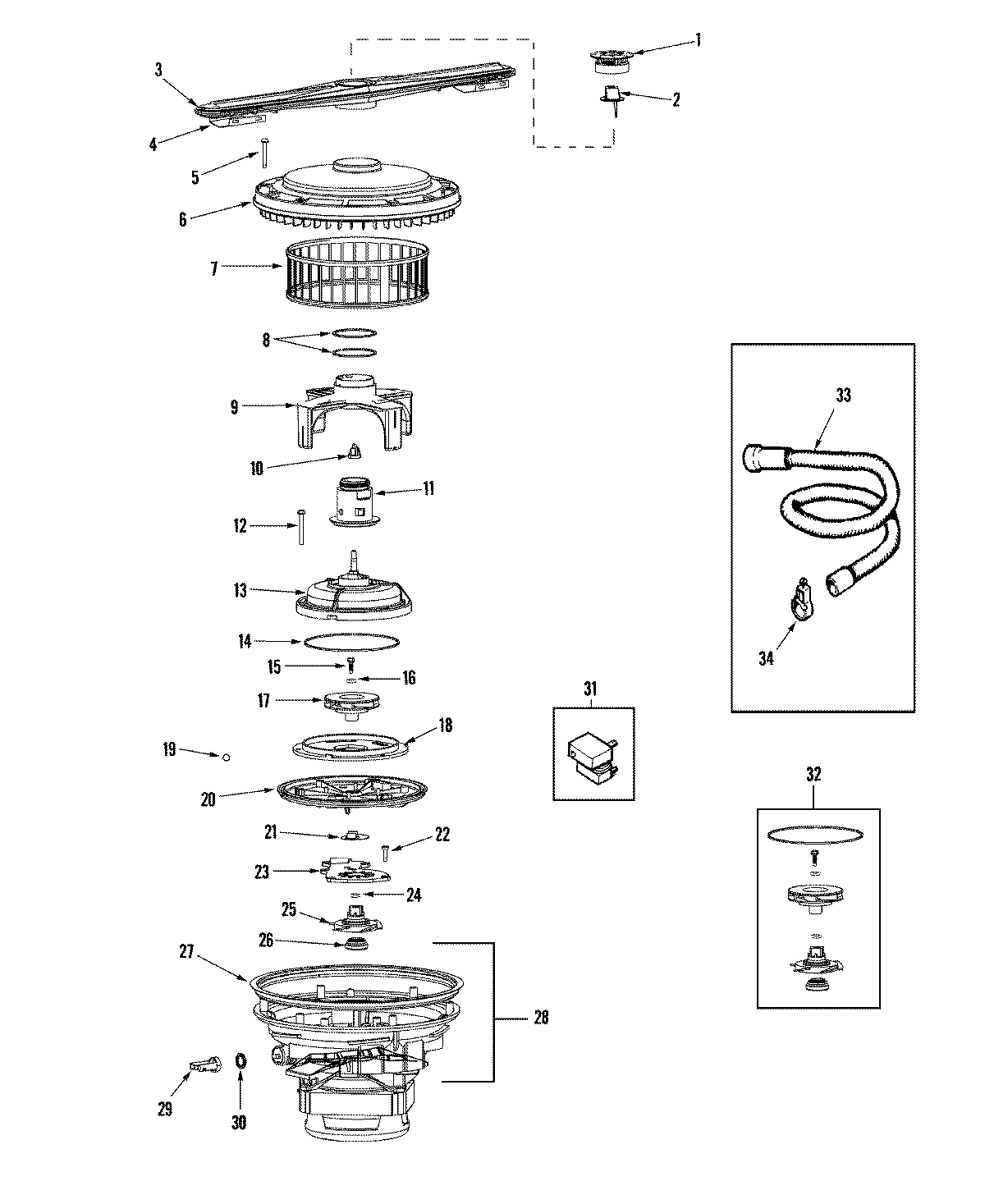 1
2
3
4
5
6
7
8
9
10
11
12
13
14
15
16
17
18
19
20
21
22
23
24
25
26
27
28
29
30
31
32
33
34