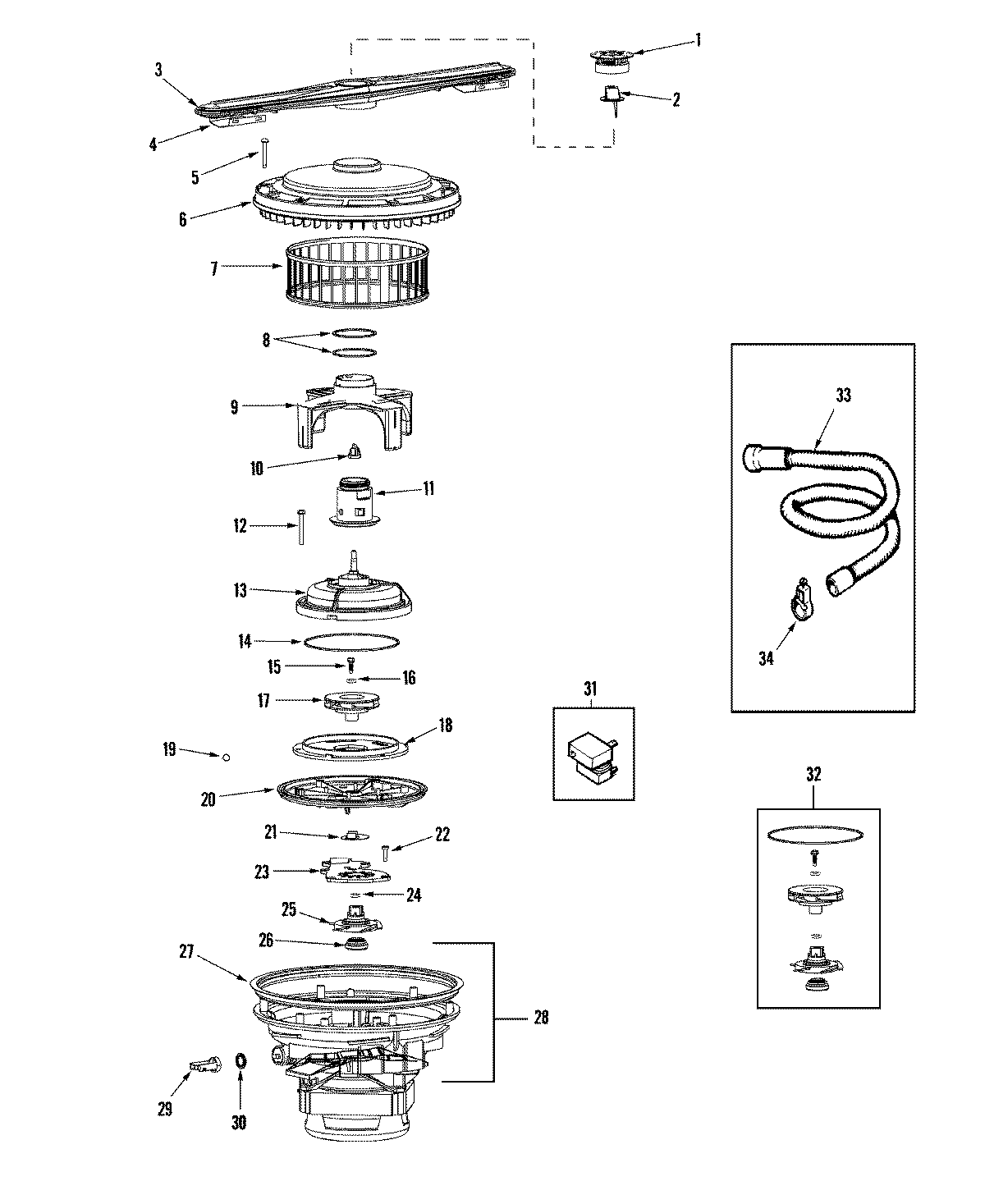 1
2
3
4
5
6
7
8
9
10
11
12
13
14
15
16
17
18
19
20
21
22
23
24
25
26
27
28
29
30
31
32
33
34