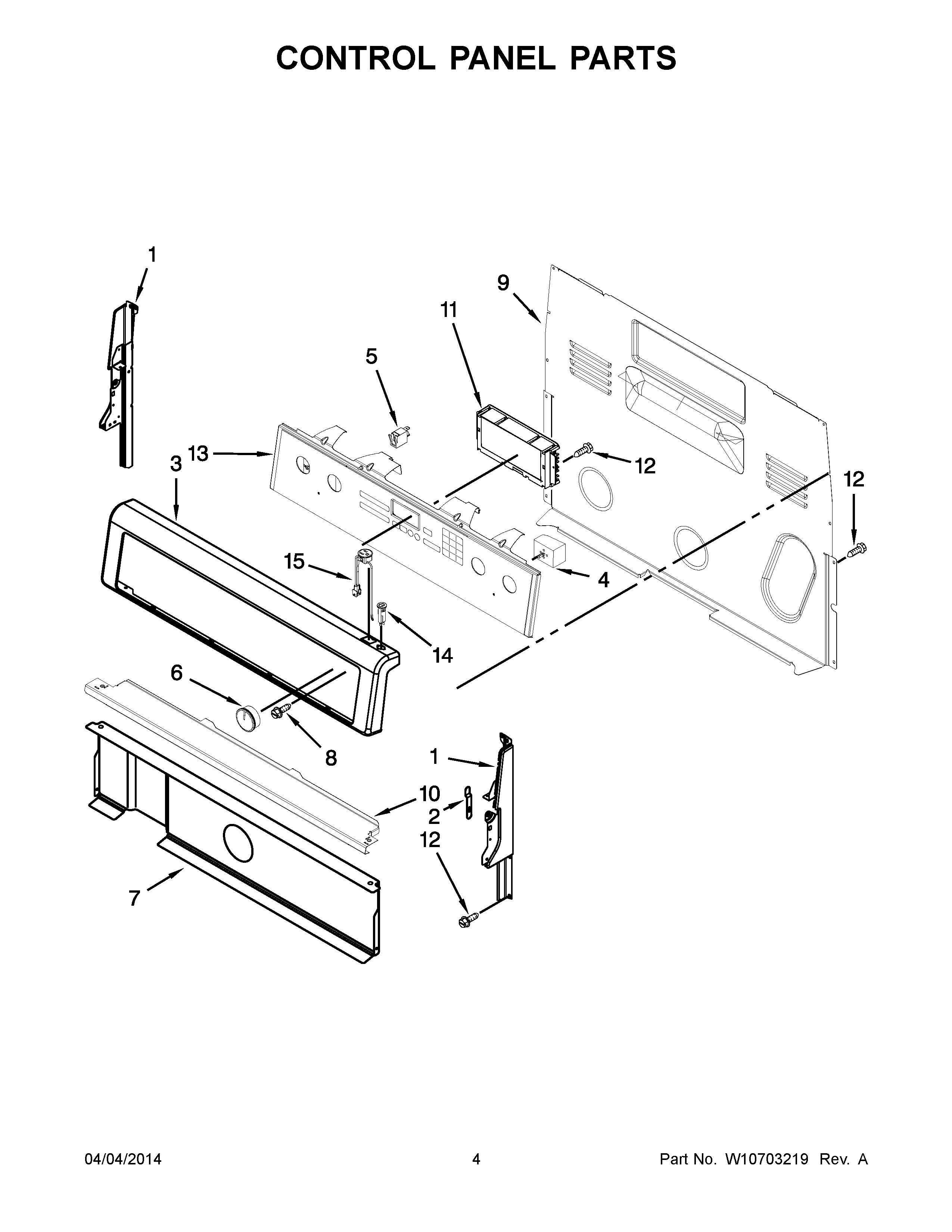 CONTROL PANEL PARTS

1

9

11

5

13

3

12

12

15

4

14

6

8

1

10

2

12

7

04/04/2014 4 Part No. W10703219 Rev. A