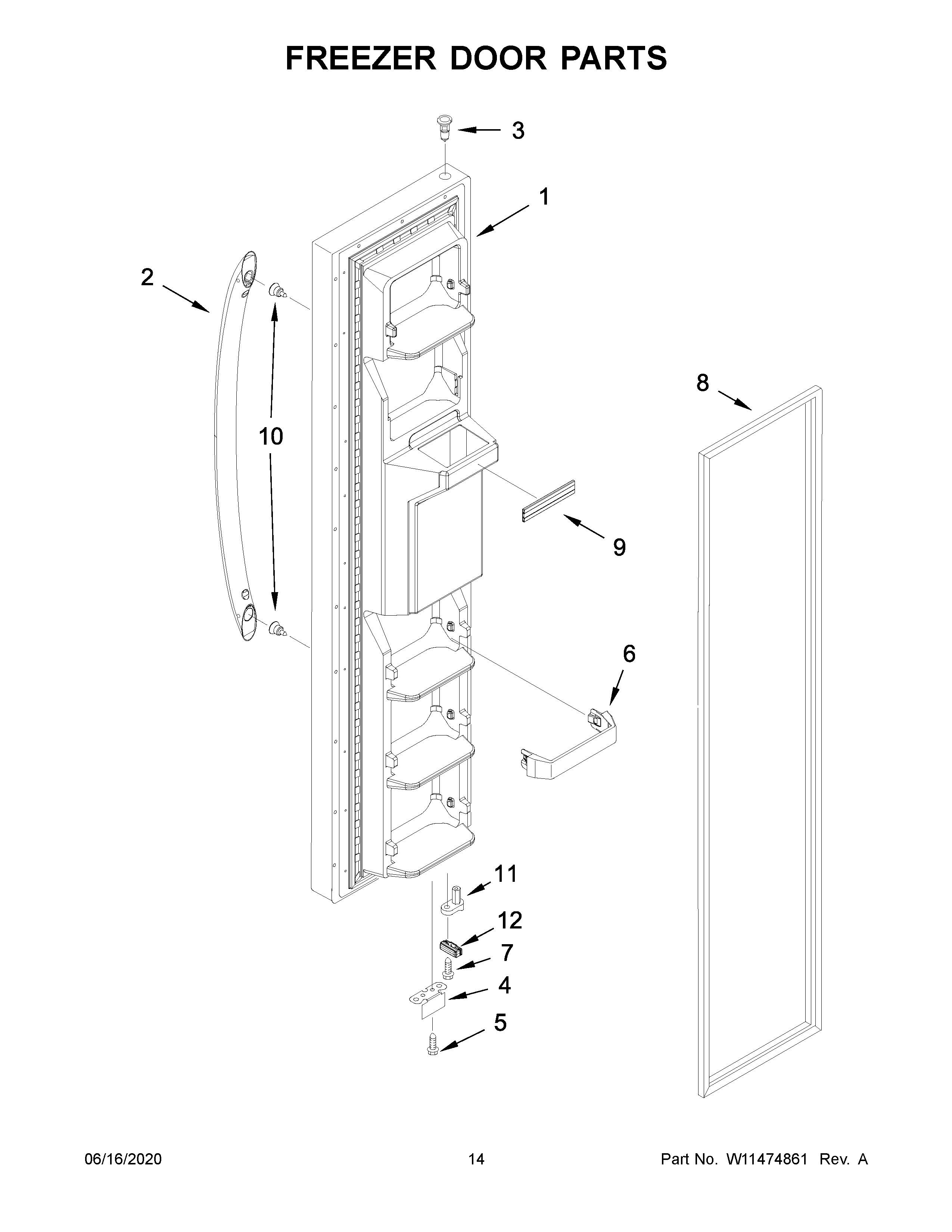 FREEZER DOOR PARTS

3

1

2

10

8

9

6

11

12

7

4

5

06/16/2020 14 Part No. W11474861 Rev. A