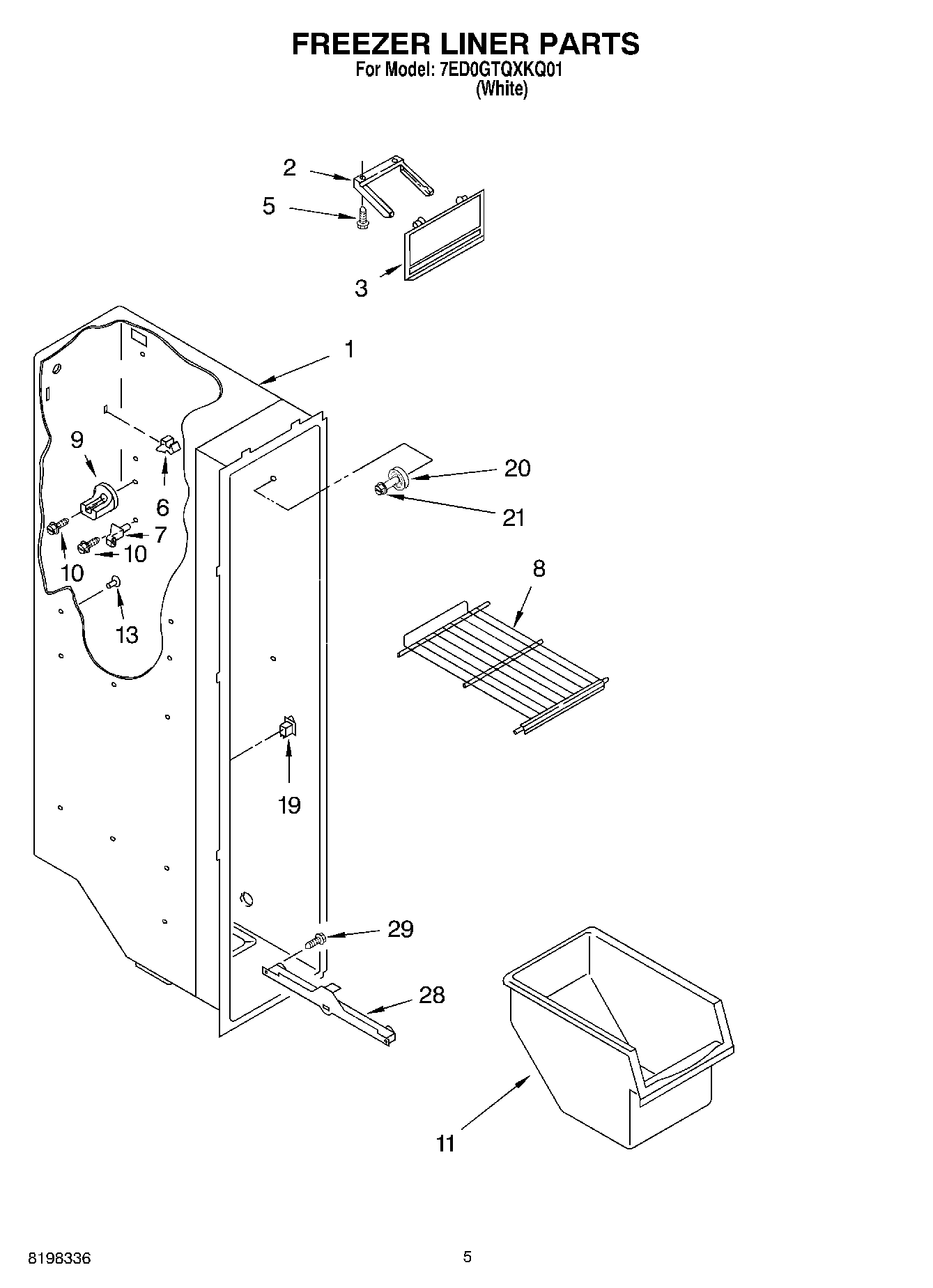 FREEZER LINER PARTS
For Model: 7ED0GTQXKQ01
(White)

2
5
3
1
9
6
7
10
10
13
20
21
8
19
29
28
11

8198336

5