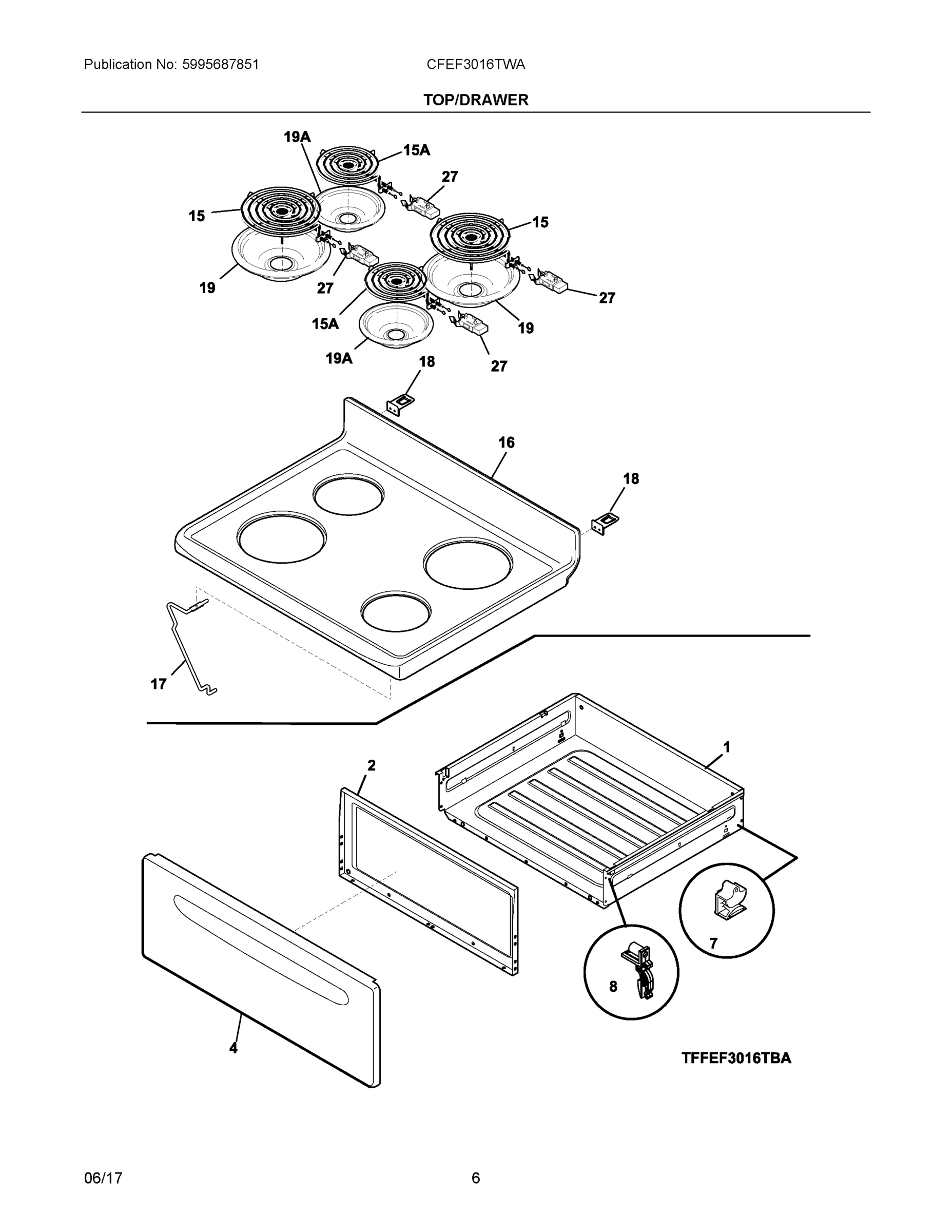 Publication No: 5995687851

CFEF3016TWA

TOP/DRAWER

19A
15A
27
15
15
19
27
27
15A
19
19A
18
27
16
18
17
2
1
7
8
4

TFFEF3016TBA

06/17

6