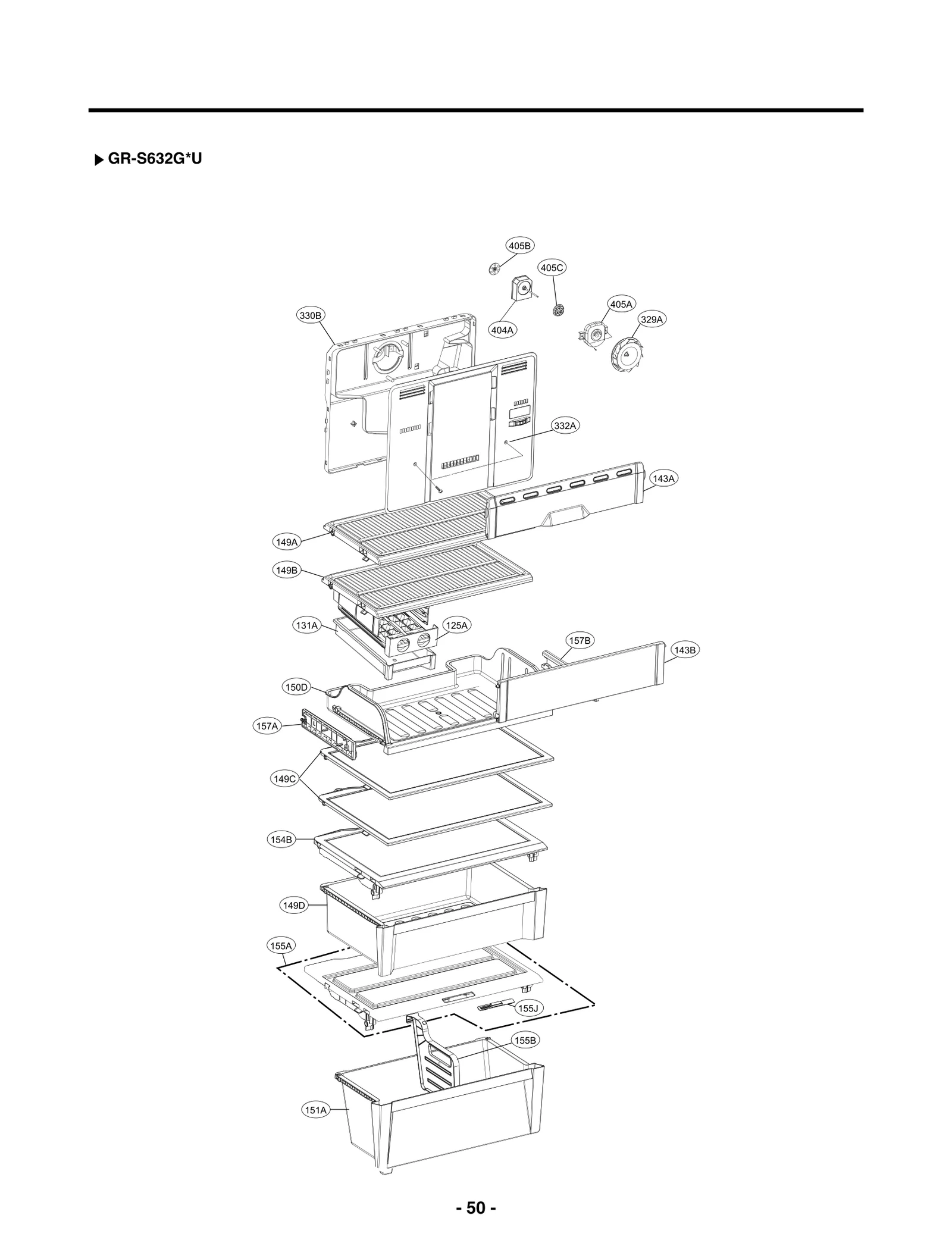 ▶ GR-S632G*U

405B
405C
405A
330B
404A
329A
332A
143A
149A
149B
131A
125A
157B
143B
150D
157A
149C
154B
149D
155A
155J
155B
151A

- 50 -