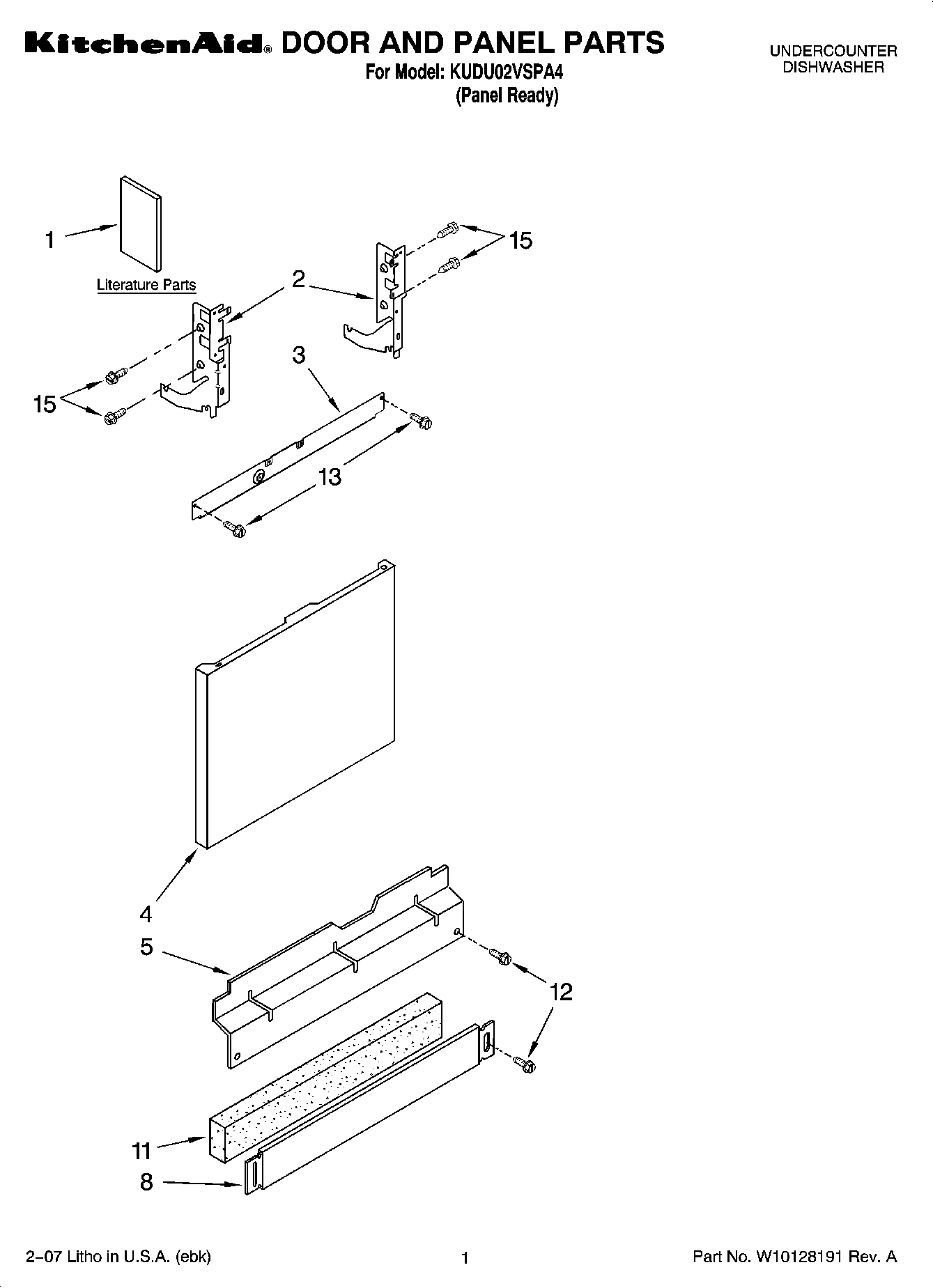 KitchenAid® DOOR AND PANEL PARTS
For Model: KUDU02VSPA4
(Panel Ready)

UNDERCOUNTER
DISHWASHER

1

Literature Parts

2

15

15

3

13

4

5

12

11

8

2–07 Litho in U.S.A. (ebk)

1

Part No. W10128191 Rev. A