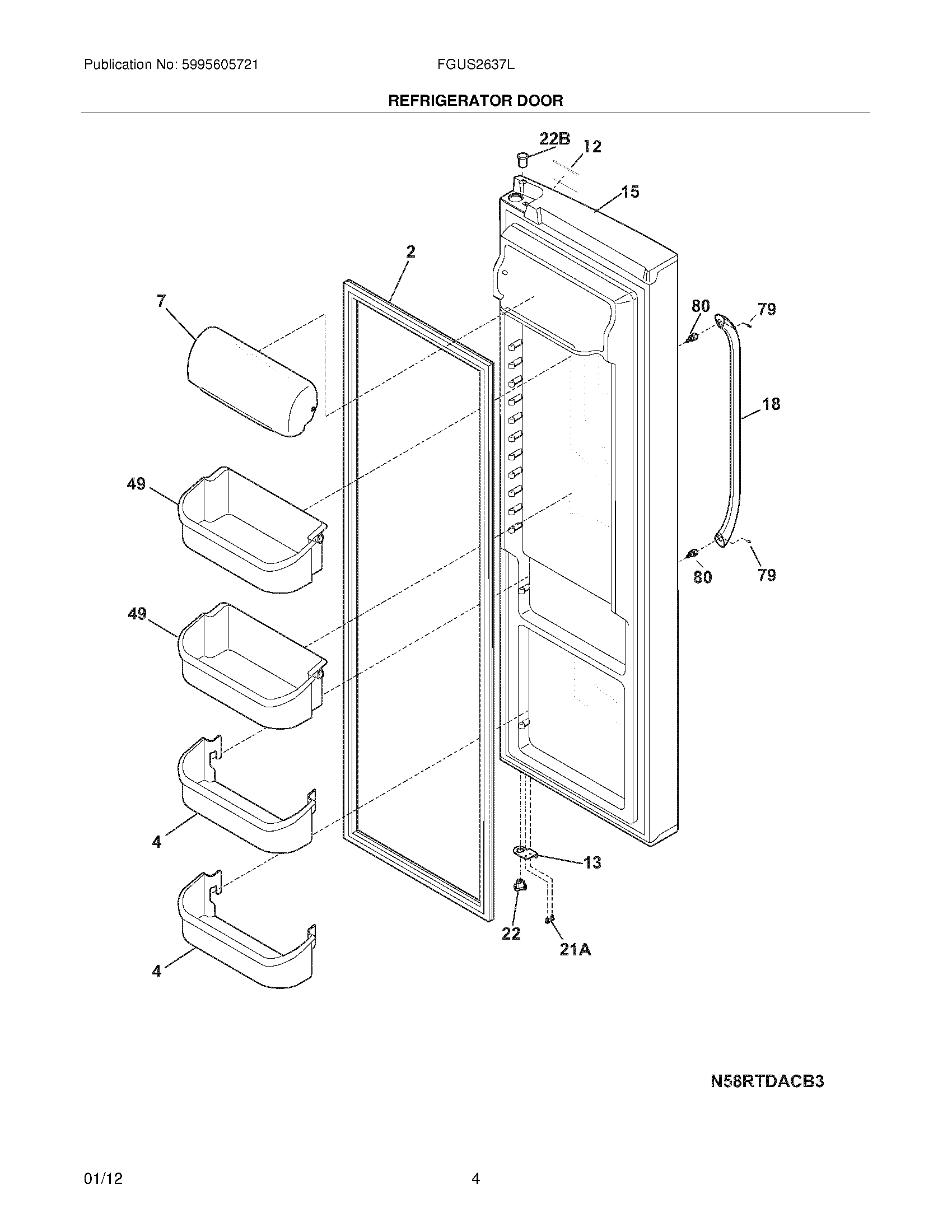 Publication No: 5995605721

FGUS2637L

REFRIGERATOR DOOR

22B

12

15

2

7

80

79

18

49

80

79

49

4

13

22

21A

4

N58RTDACB3

01/12

4