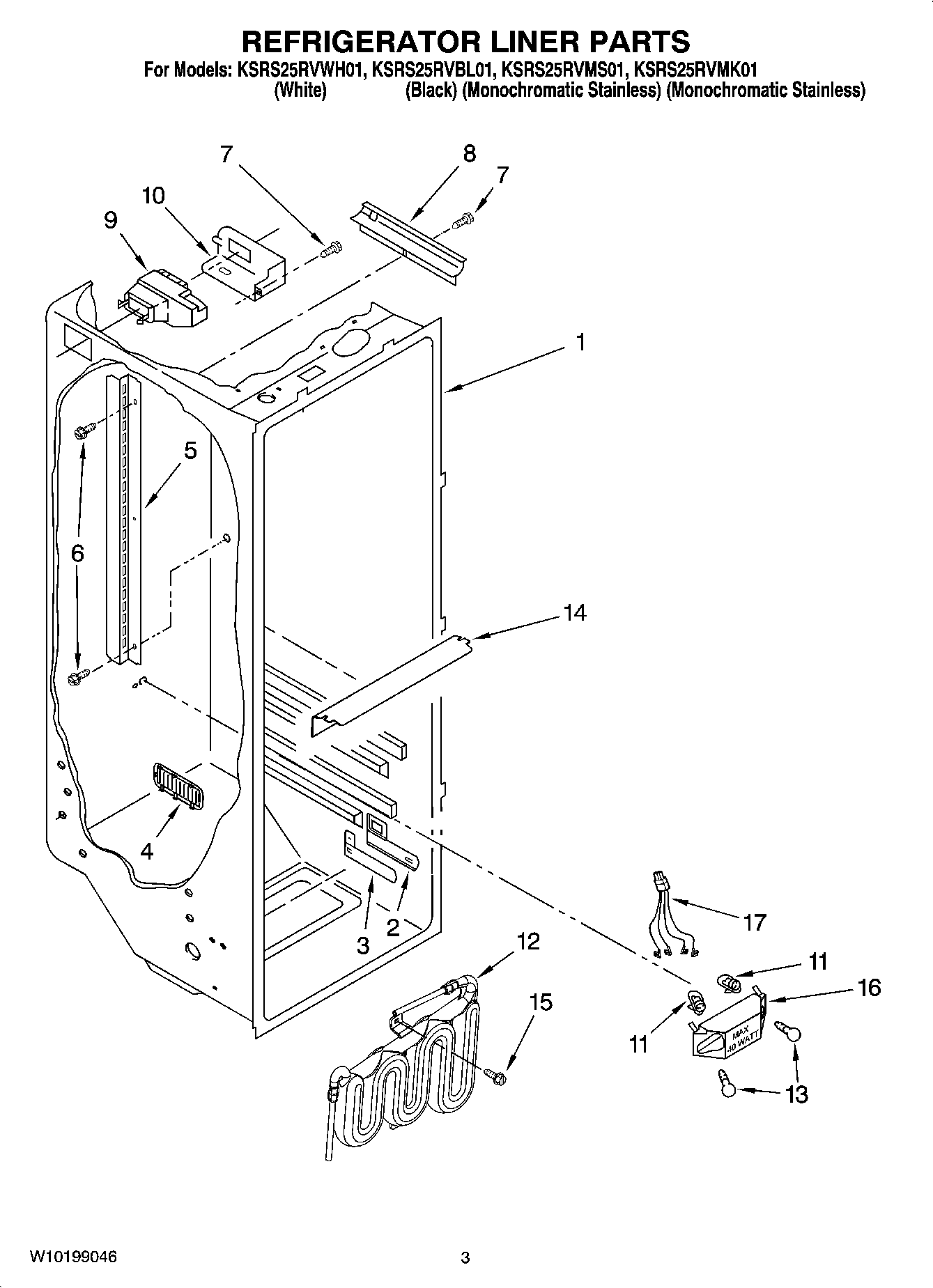 REFRIGERATOR LINER PARTS

For Models: KSRS25RVWH01, KSRS25RVBL01, KSRS25RVMS01, KSRS25RVMK01
(White) (Black) (Monochromatic Stainless) (Monochromatic Stainless)

7
8
7
10
9
1
5
6
14
4
3
2
17
12
11
16
15
11
MAX 40 WATT
13

W10199046
3