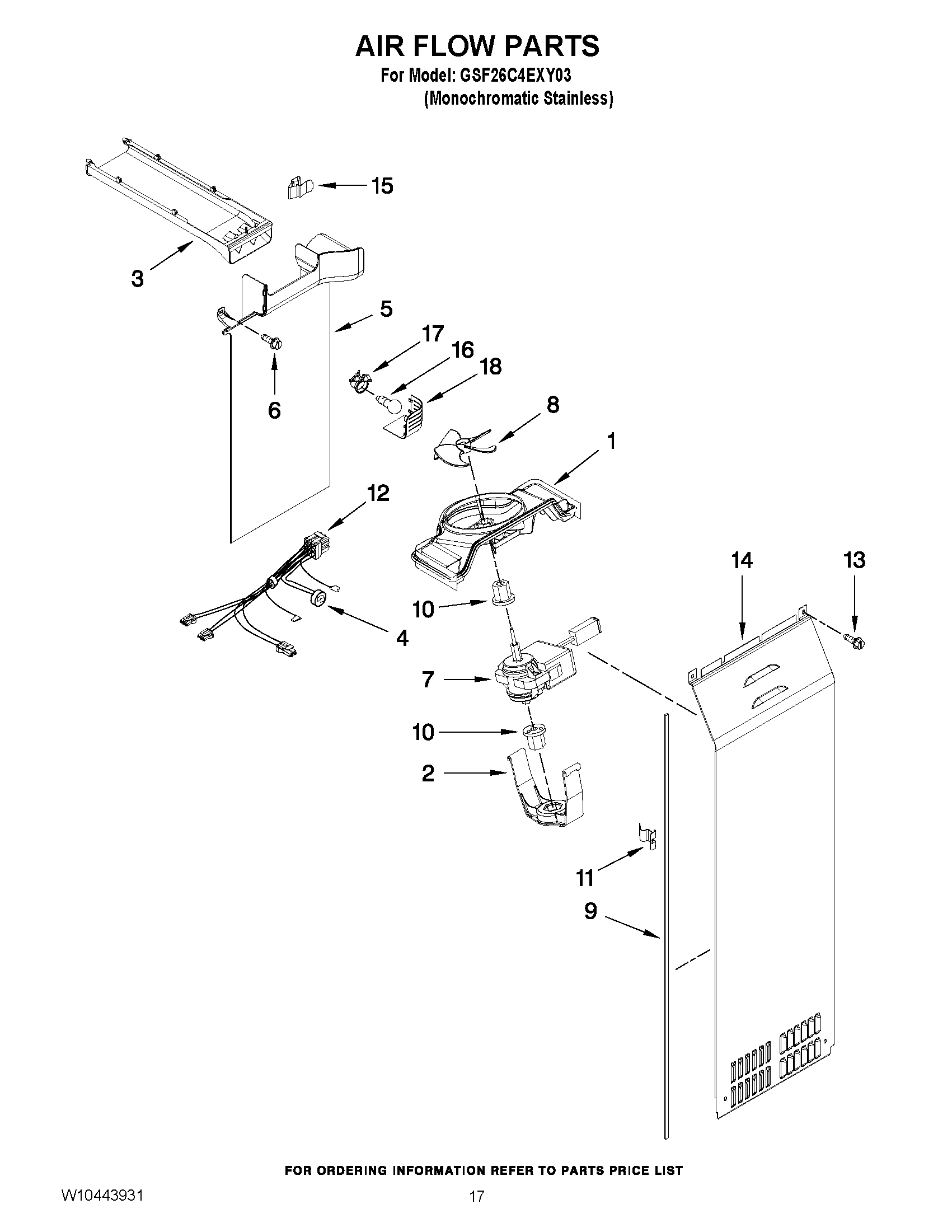 AIR FLOW PARTS
For Model: GSF26C4EXY03
(Monochromatic Stainless)

15
3
5
17
16
18
6
8
1
12
14
13
10
4
7
10
2
11
9

FOR ORDERING INFORMATION REFER TO PARTS PRICE LIST

W10443931
17