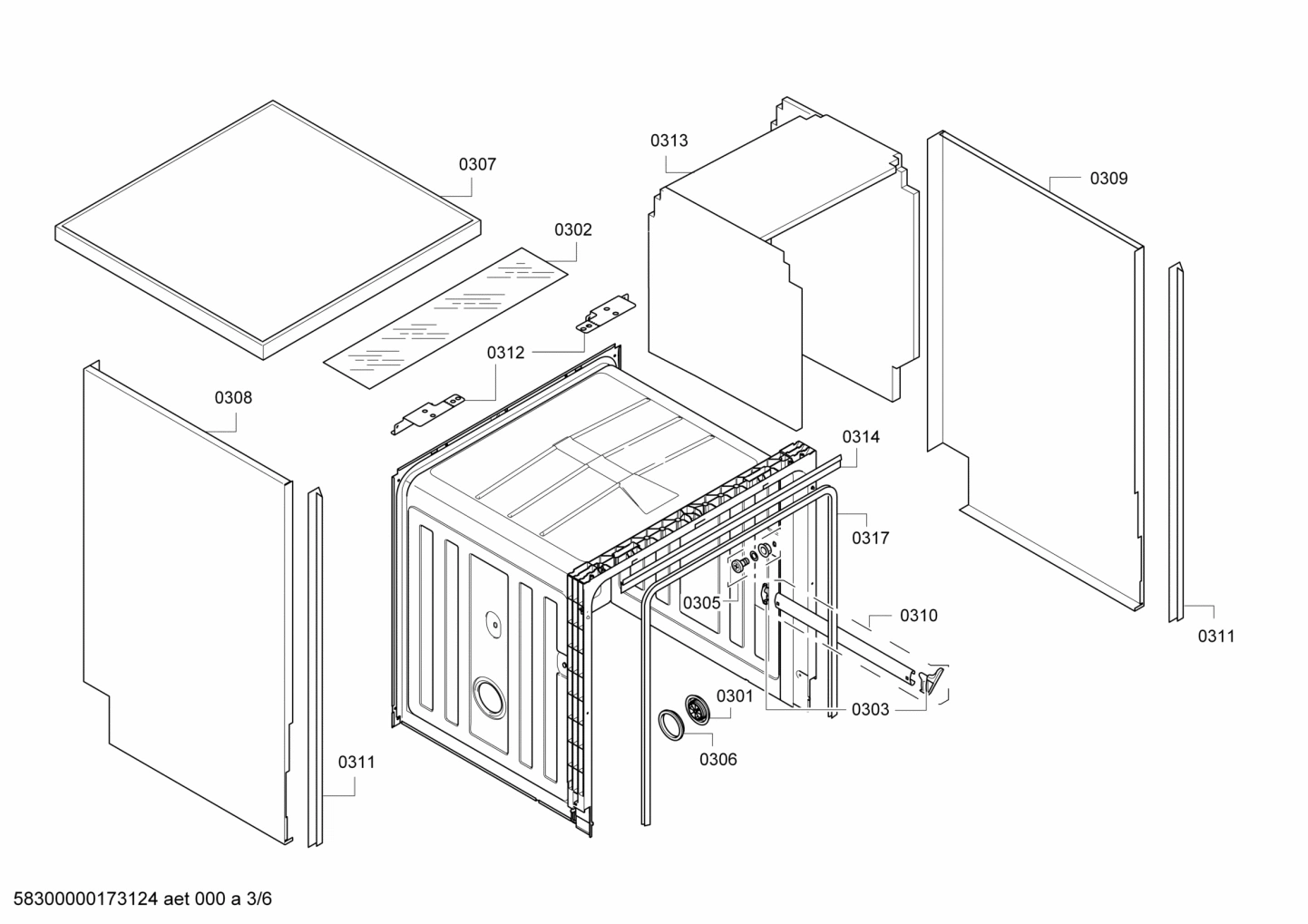 0313

0307

0309

0302

0312

0308

0314

0317

0305

0310

0311

0301

0303

0306

0311

58300000173124 aet 000 a 3/6