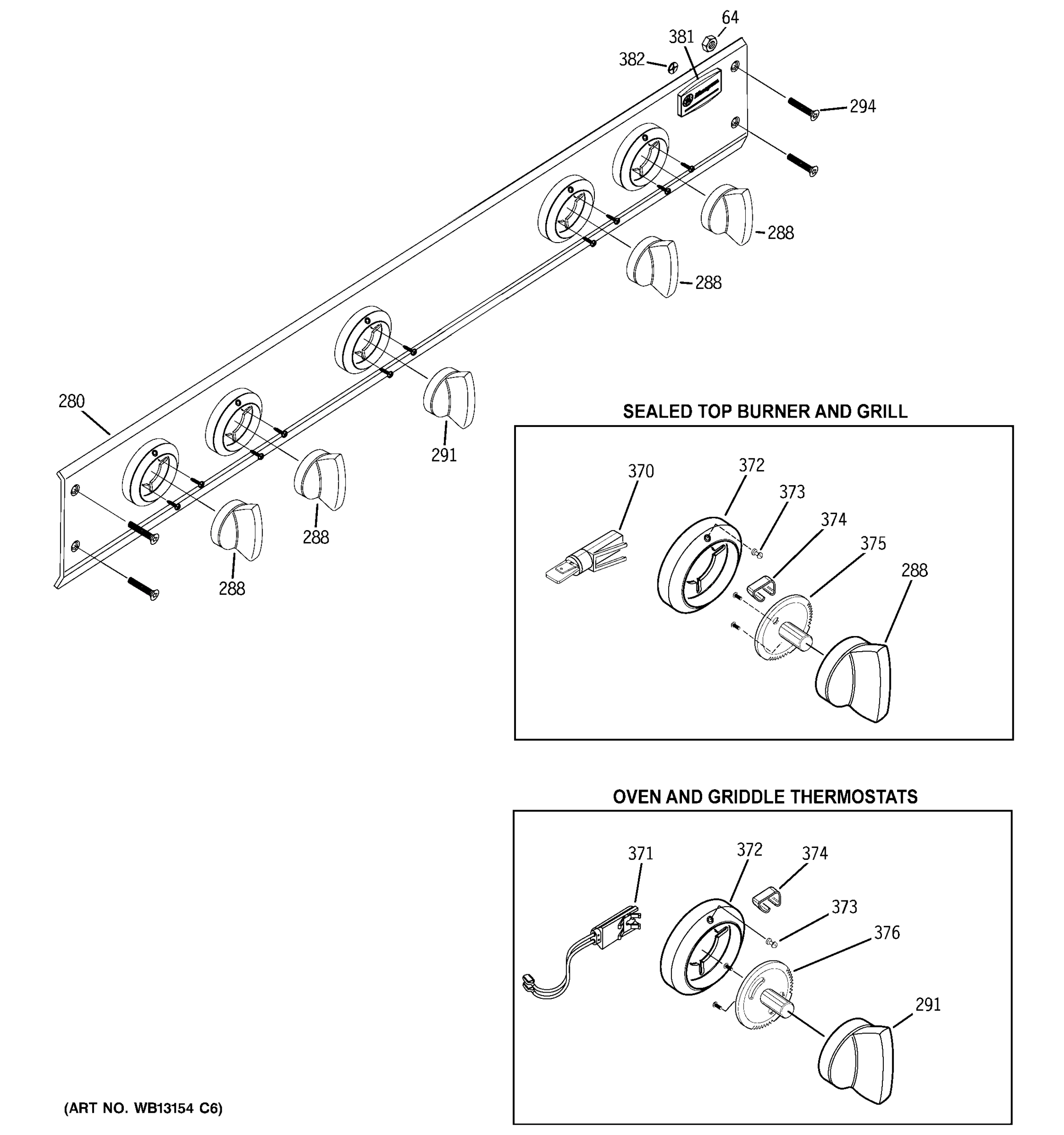 64
381
382
294
288
288
280
291
288
288

SEALED TOP BURNER AND GRILL

370
372
373
374
375
288

OVEN AND GRIDDLE THERMOSTATS

371
372
374
373
376
291

(ART NO. WB13154 C6)