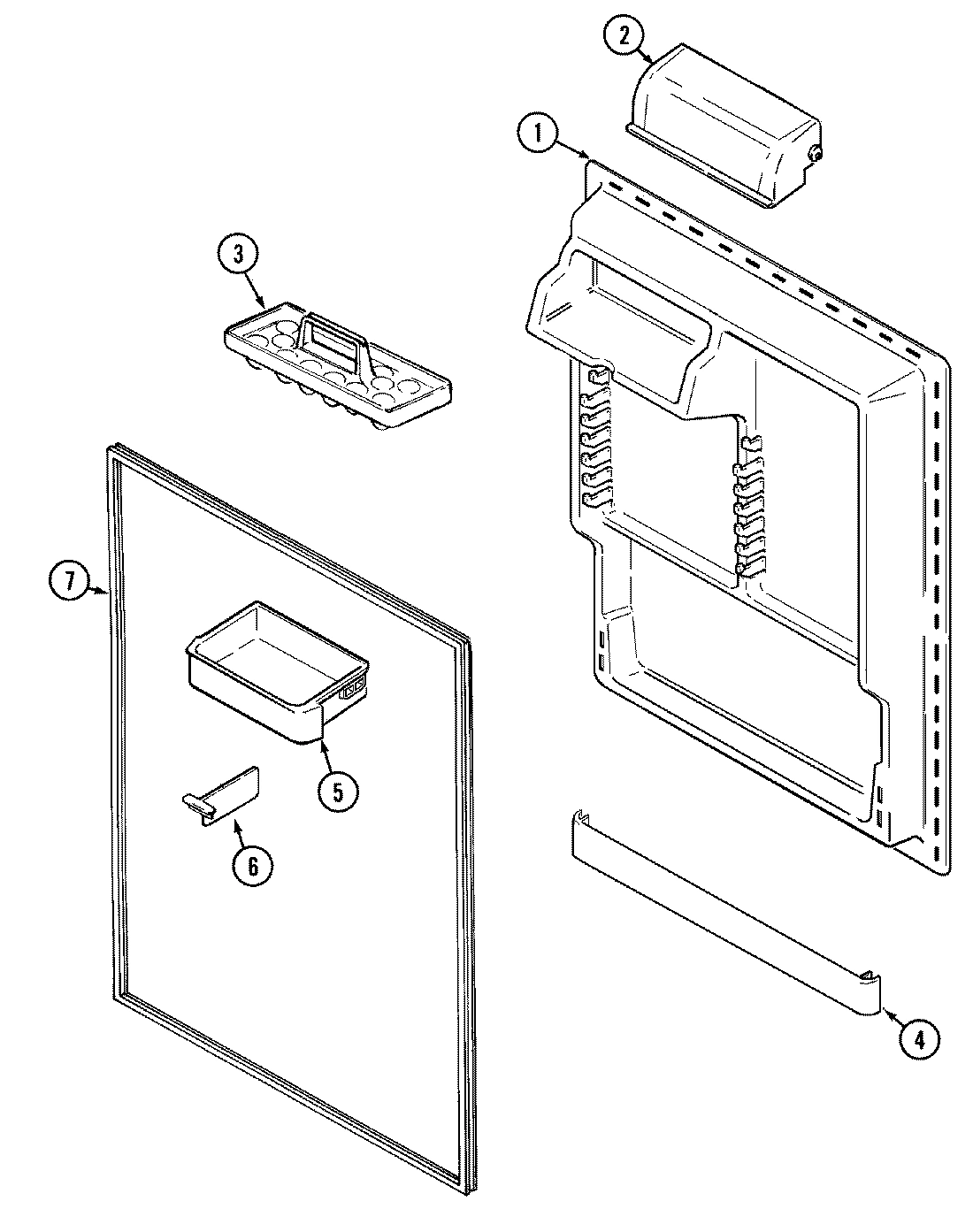 2
1
3
7
5
6
4