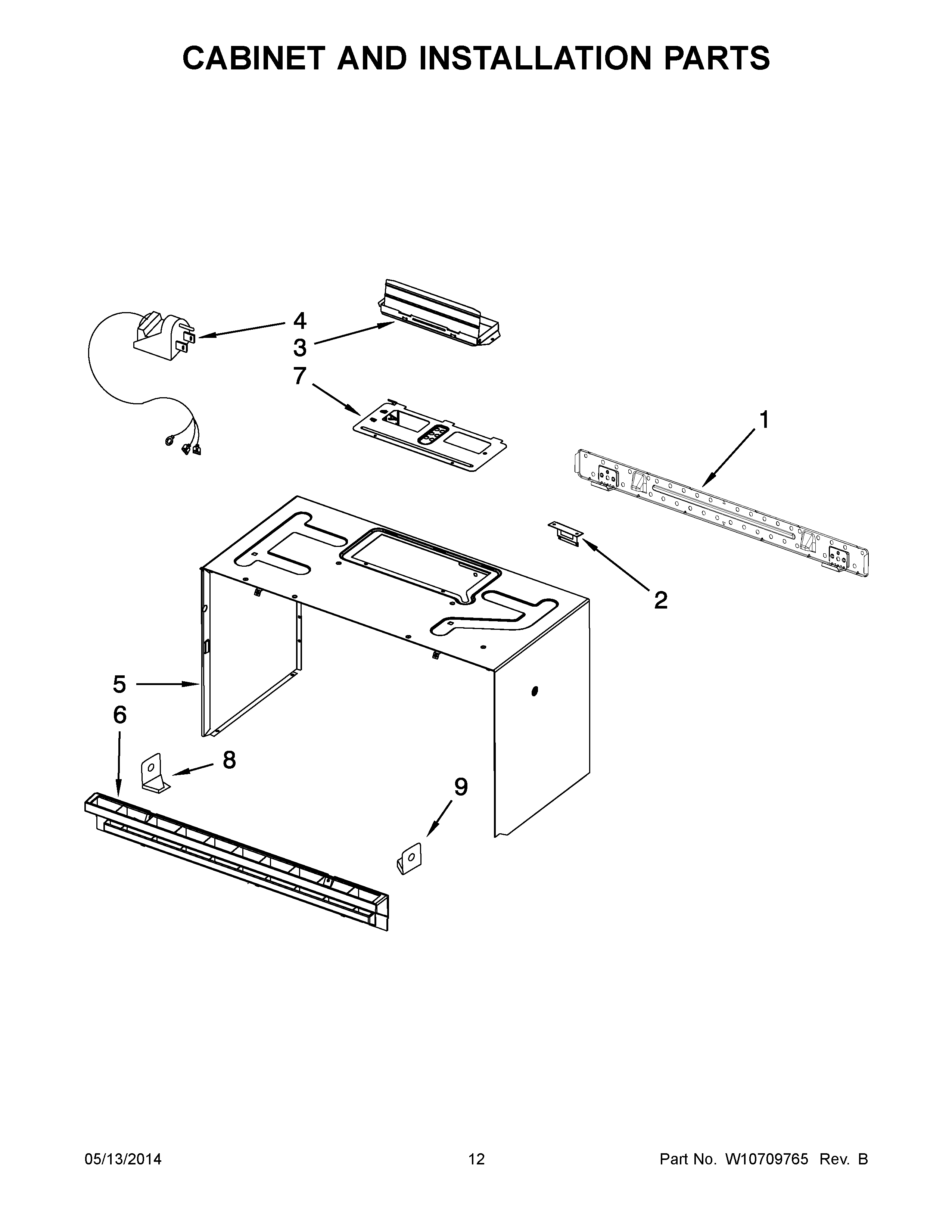 CABINET AND INSTALLATION PARTS

4
3
7
1
2
5
6
8
9

05/13/2014 12 Part No. W10709765 Rev. B