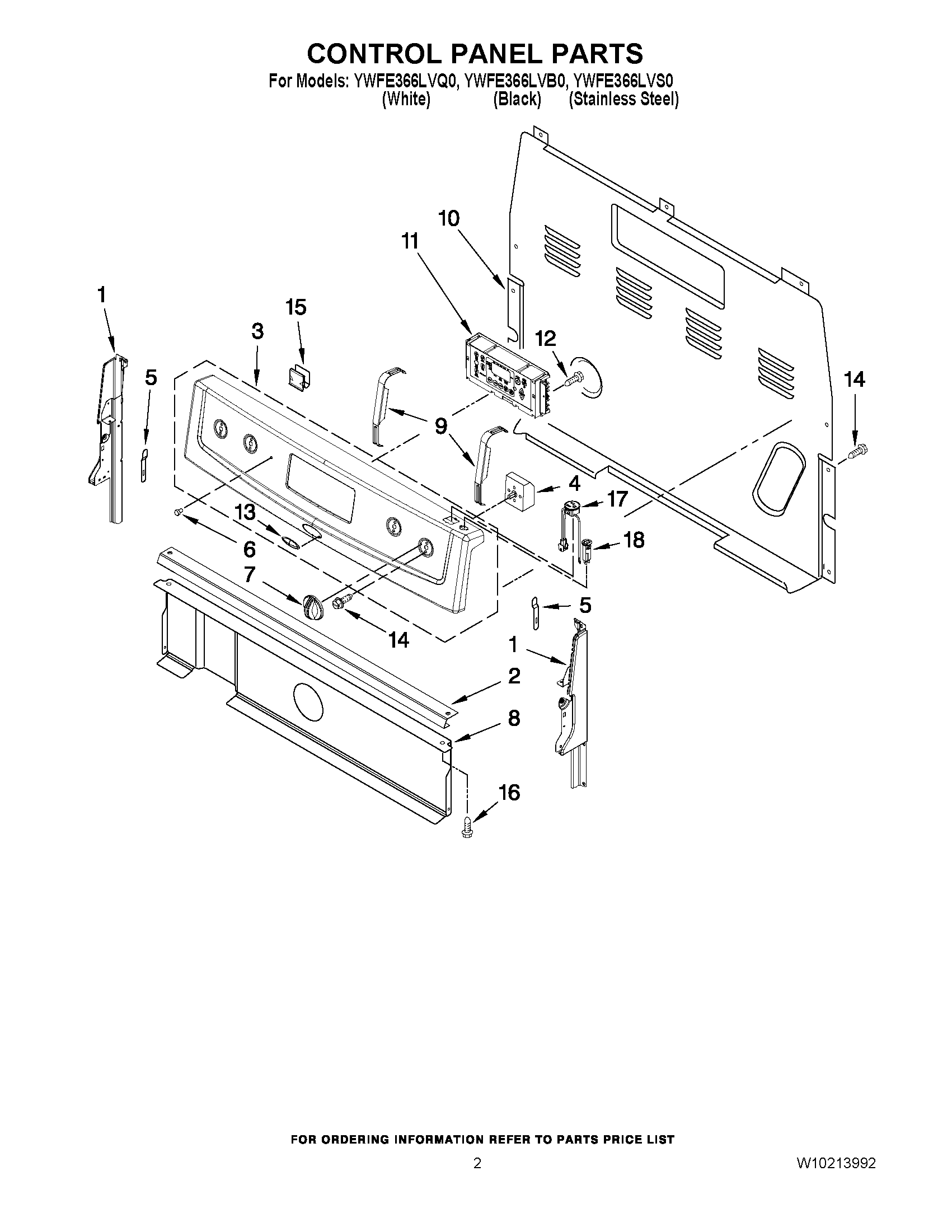 CONTROL PANEL PARTS

For Models: YWFE366LVQ0, YWFE366LVB0, YWFE366LVS0
(White) (Black) (Stainless Steel)

10
11
1
15
3
12
5
14
9
4
17
13
6
18
7
5
14
1
2
8
16

FOR ORDERING INFORMATION REFER TO PARTS PRICE LIST

2

W10213992