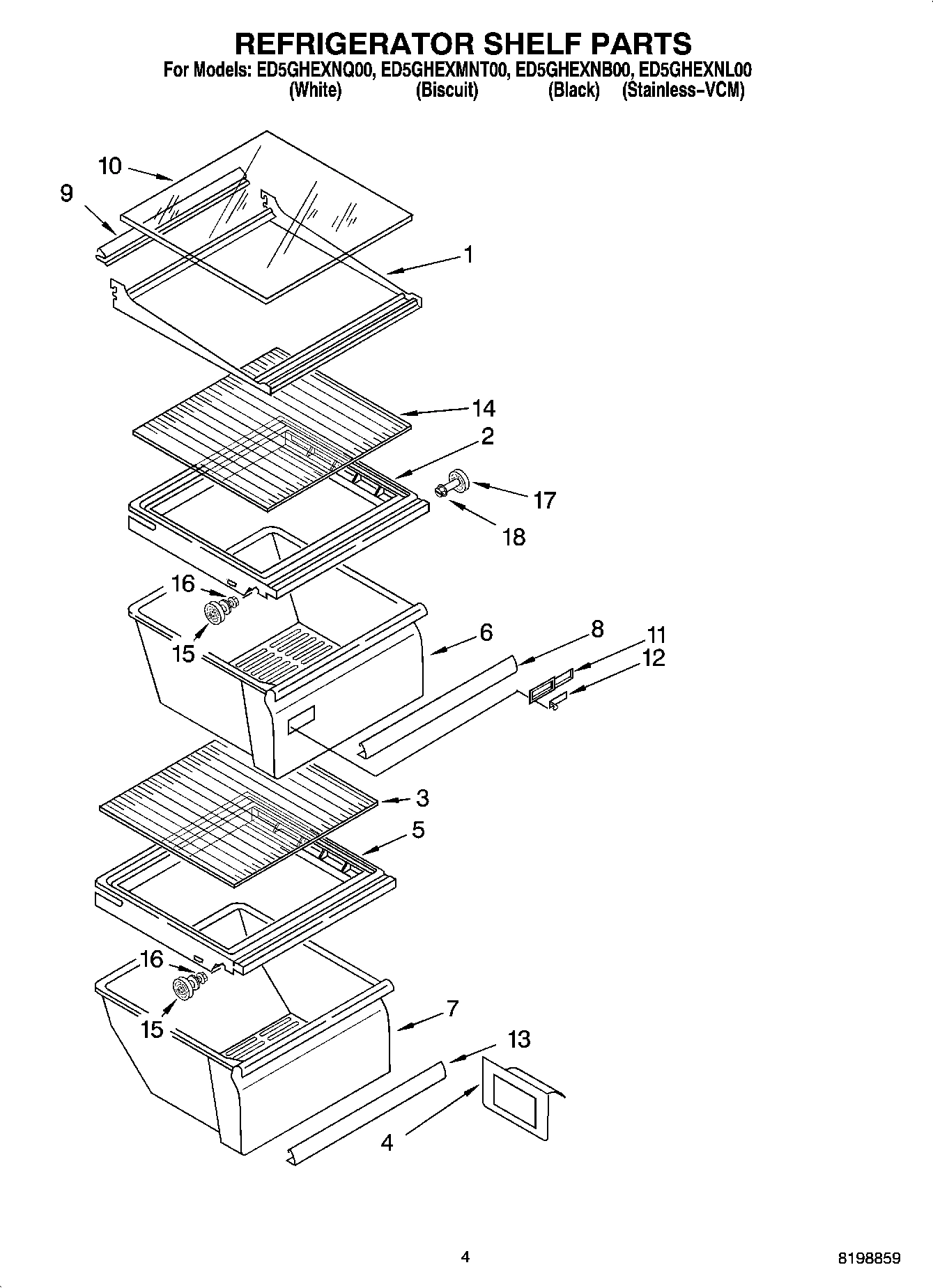 REFRIGERATOR SHELF PARTS

For Models: ED5GHEXNQ00, ED5GHEXMNT00, ED5GHEXNB00, ED5GHEXNL00
(White) (Biscuit) (Black) (Stainless–VCM)

10
9
1
14
2
17
18
16
15
6
8
11
12
3
5
16
15
7
13
4

4

8198859