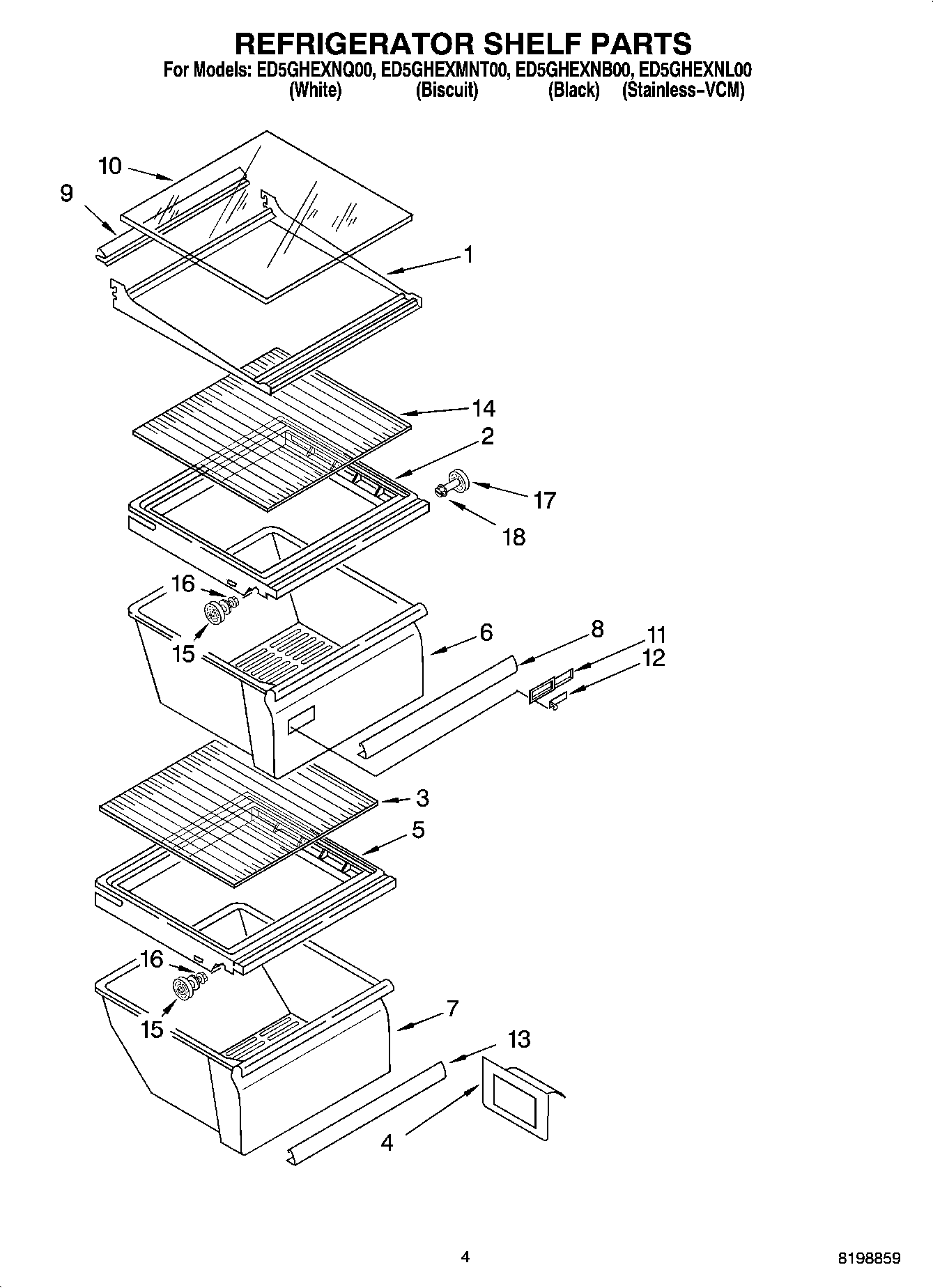 REFRIGERATOR SHELF PARTS
For Models: ED5GHEXNQ00, ED5GHEXMNT00, ED5GHEXNB00, ED5GHEXNL00
(White) (Biscuit) (Black) (Stainless–VCM)

10
9
1
14
2
17
18
16
15
6
8
11
12
3
5
16
15
7
13
4

4
8198859